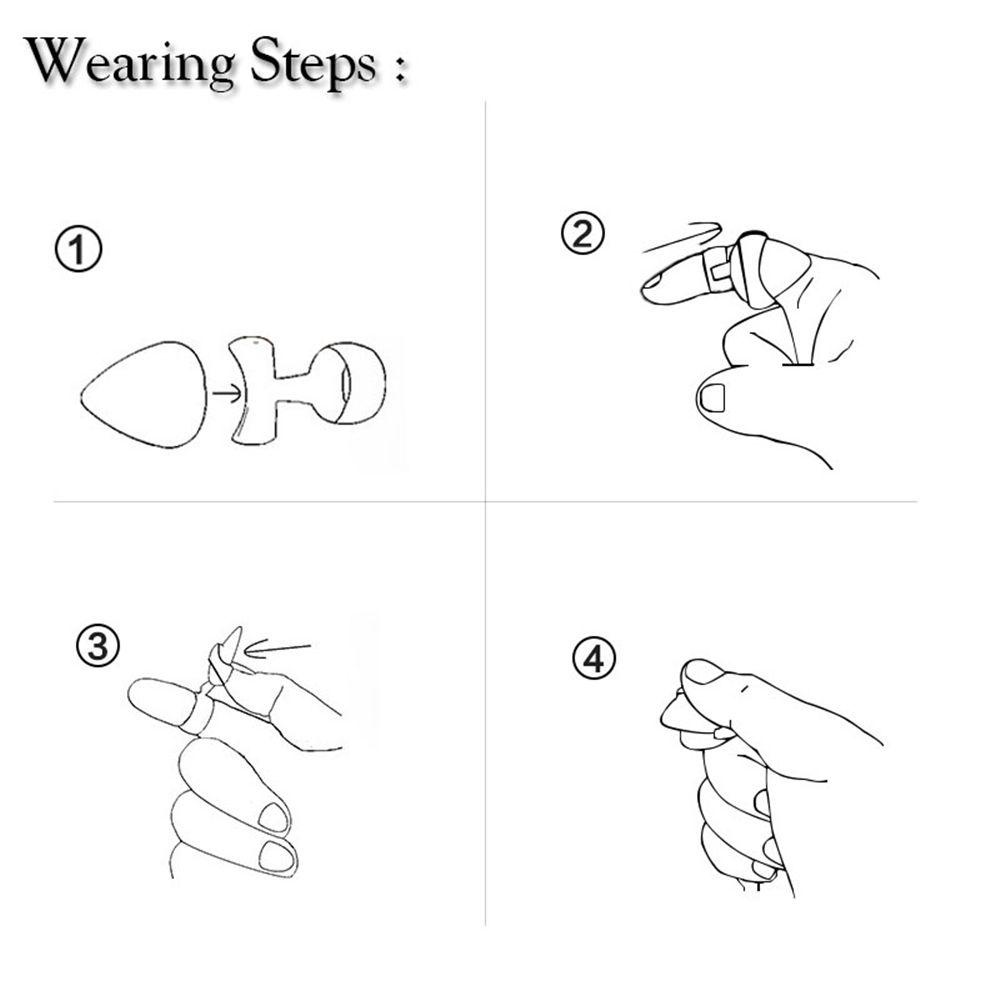 Wearing Steps :

①

②

③

④