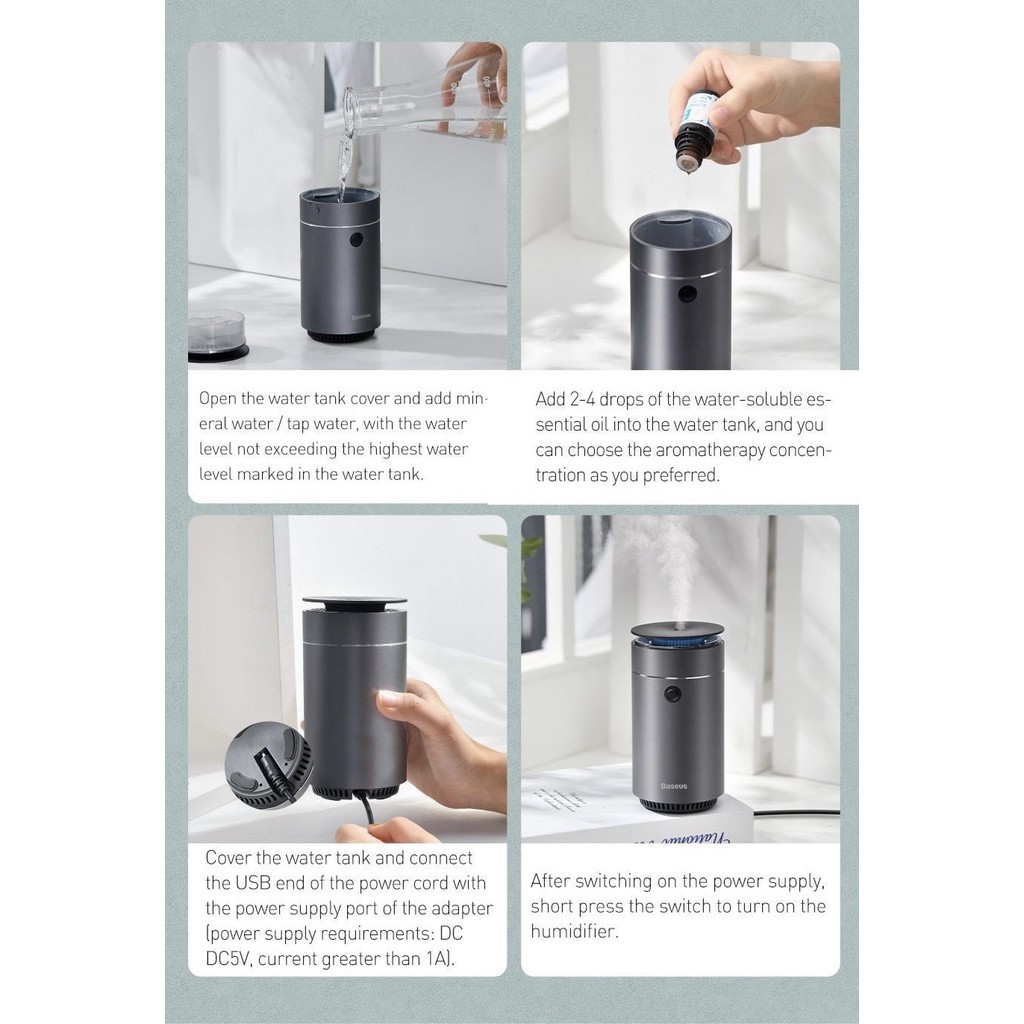 Baseus

Open the water tank cover and add mineral water / tap water, with the water level not exceeding the highest water level marked in the water tank.

Add 2-4 drops of the water-soluble essential oil into the water tank, and you can choose the aromatherapy concentration as you preferred.

Cover the water tank and connect the USB end of the power cord with the power supply port of the adapter (power supply requirements: DC DC5V, current greater than 1A).

Baseus

After switching on the power supply, short press the switch to turn on the humidifier.