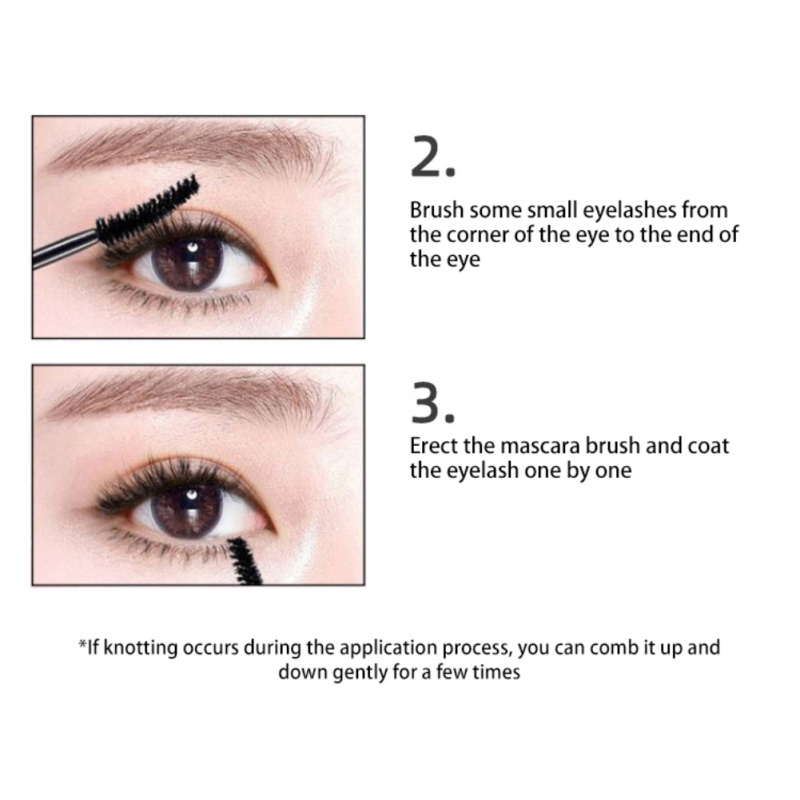 2.

Brush some small eyelashes from the corner of the eye to the end of the eye

3.

Erect the mascara brush and coat the eyelash one by one

*If knotting occurs during the application process, you can comb it up and down gently for a few times