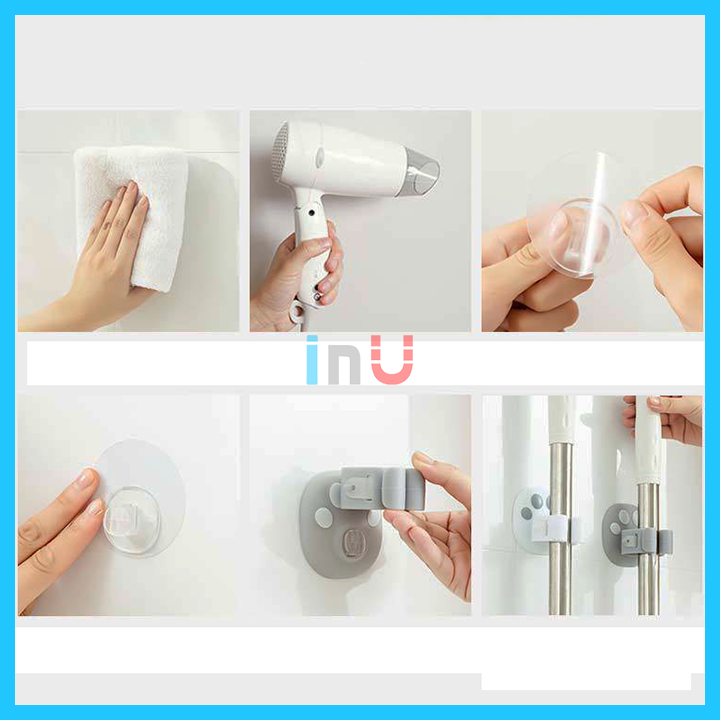 inU