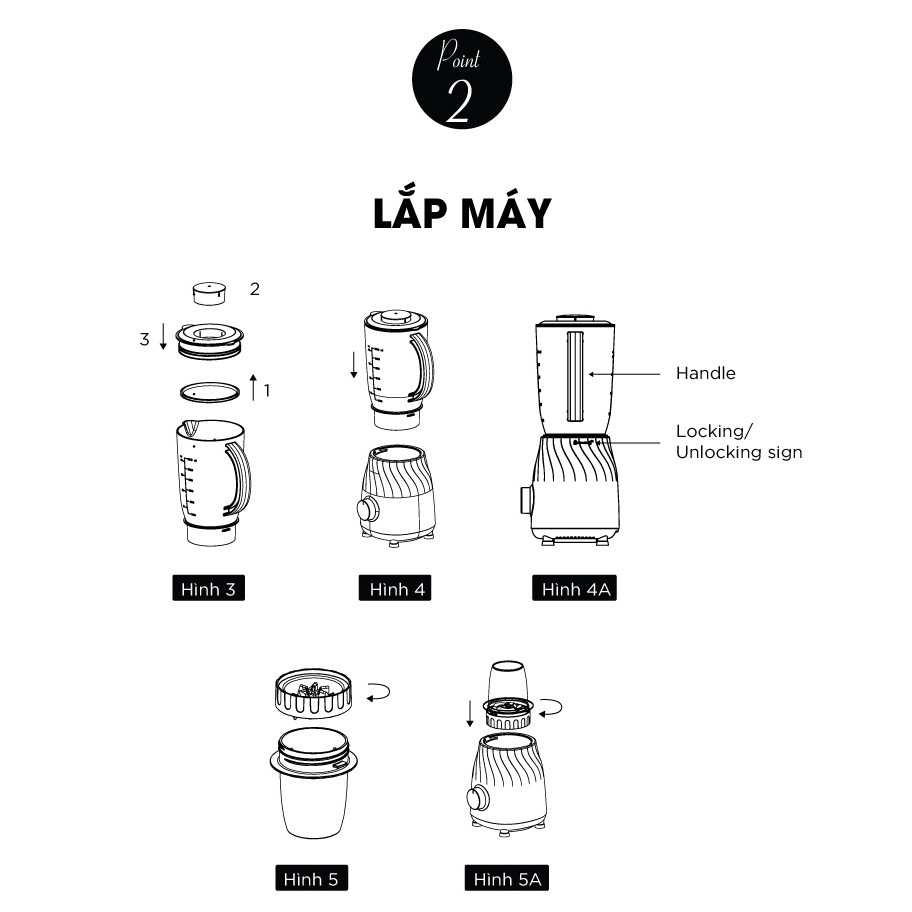 Point
2

LẮP MÁY

2

3

1

Handle

Locking/
Unlocking sign

Hình 3

Hình 4

Hình 4A

Hình 5

Hình 5A