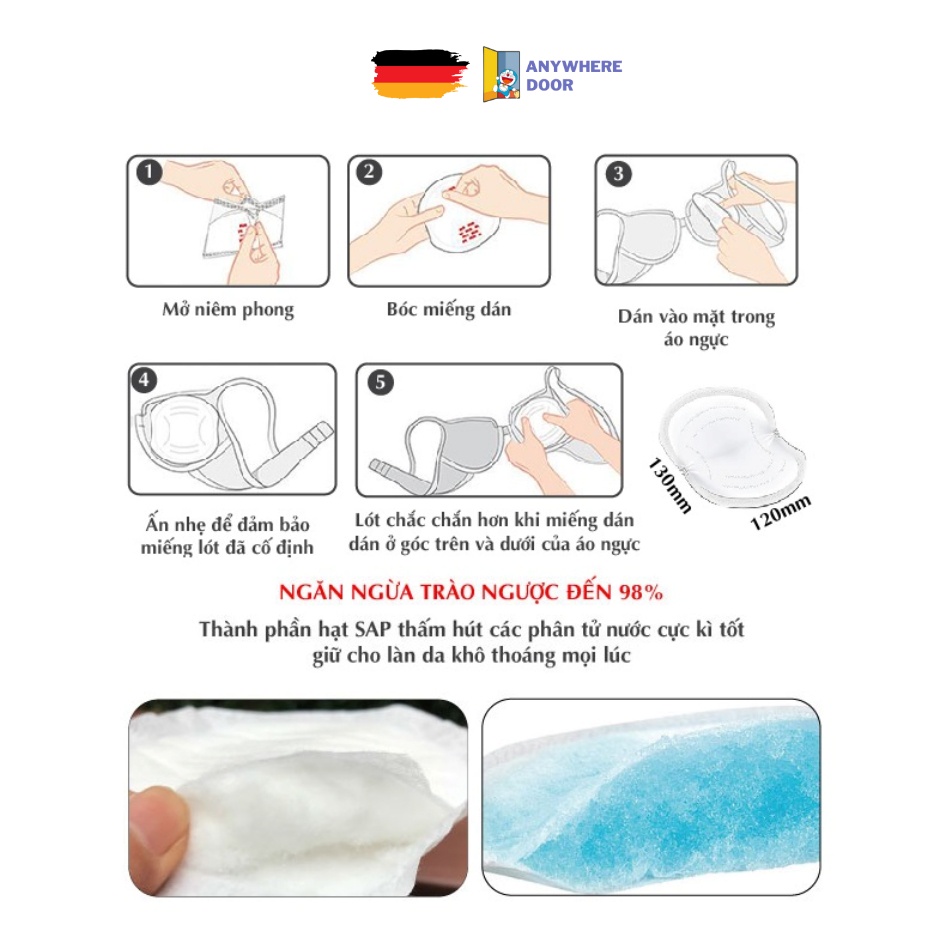 ANYWHERE DOOR

1

Mở niêm phong

2

Bóc miếng dán

3

Dán vào mặt trong áo ngực

4

Ấn nhẹ để đảm bảo miếng lót đã cố định

5

Lót chắc chắn hơn khi miếng dán dán ở góc trên và dưới của áo ngực

130mm

120mm

NGĂN NGỪA TRÀO NGƯỢC ĐẾN 98%

Thành phần hạt SAP thấm hút các phân tử nước cực kì tốt giữ cho làn da khô thoáng mọi lúc