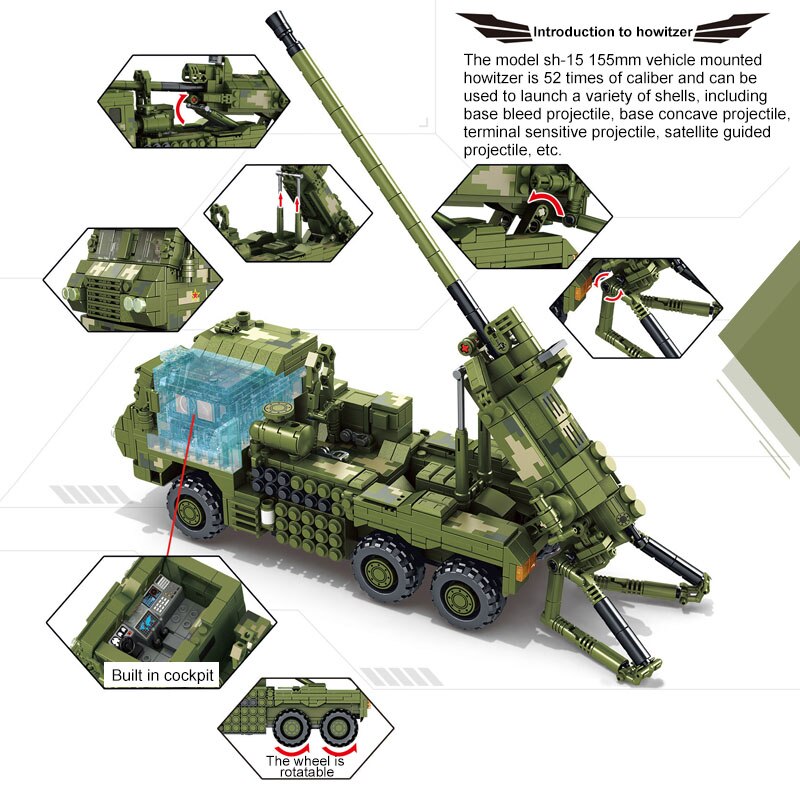 Introduction to howitzer

The model sh-15 155mm vehicle mounted howitzer is 52 times of caliber and can be used to launch a variety of shells, including base bleed projectile, base concave projectile, terminal sensitive projectile, satellite guided projectile, etc.

Built in cockpit

The wheel is rotatable