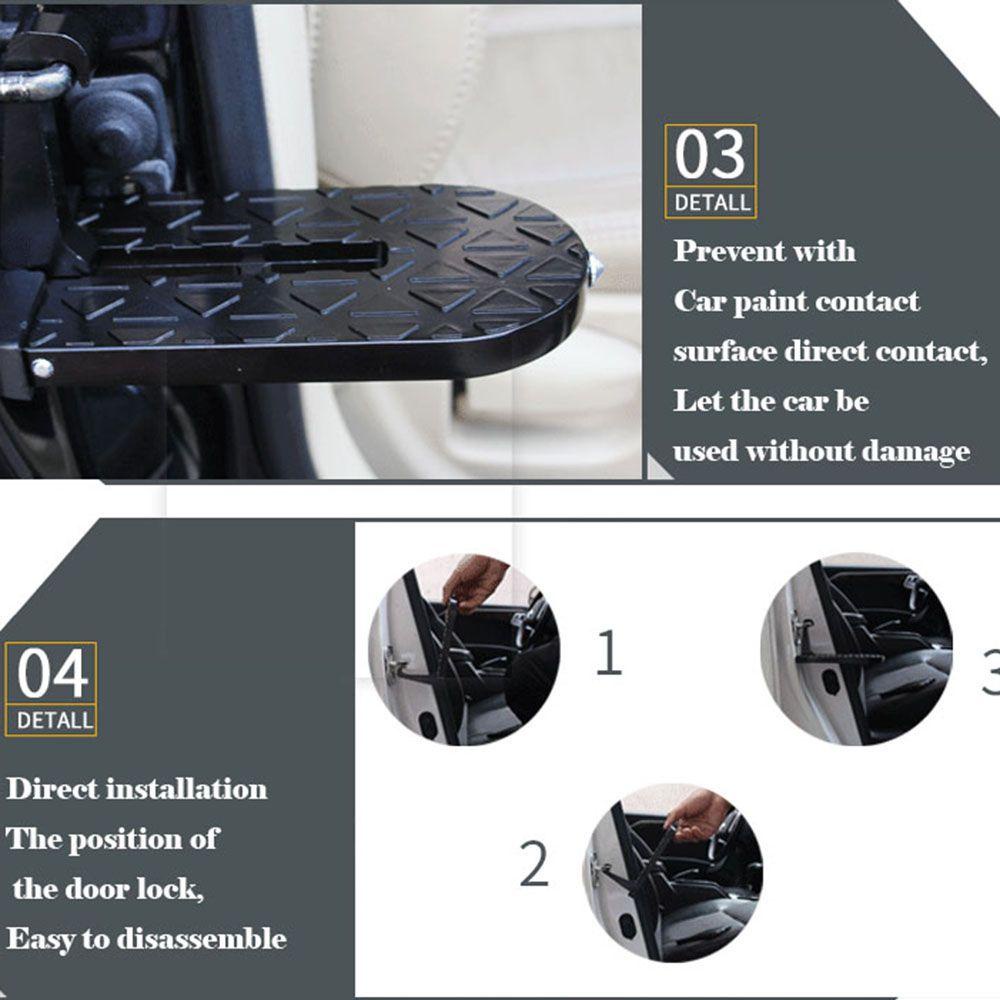 03
DETALL

Prevent with
Car paint contact
surface direct contact,
Let the car be
used without damage

04
DETALL

Direct installation
The position of
the door lock,
Easy to disassemble

1

3

2