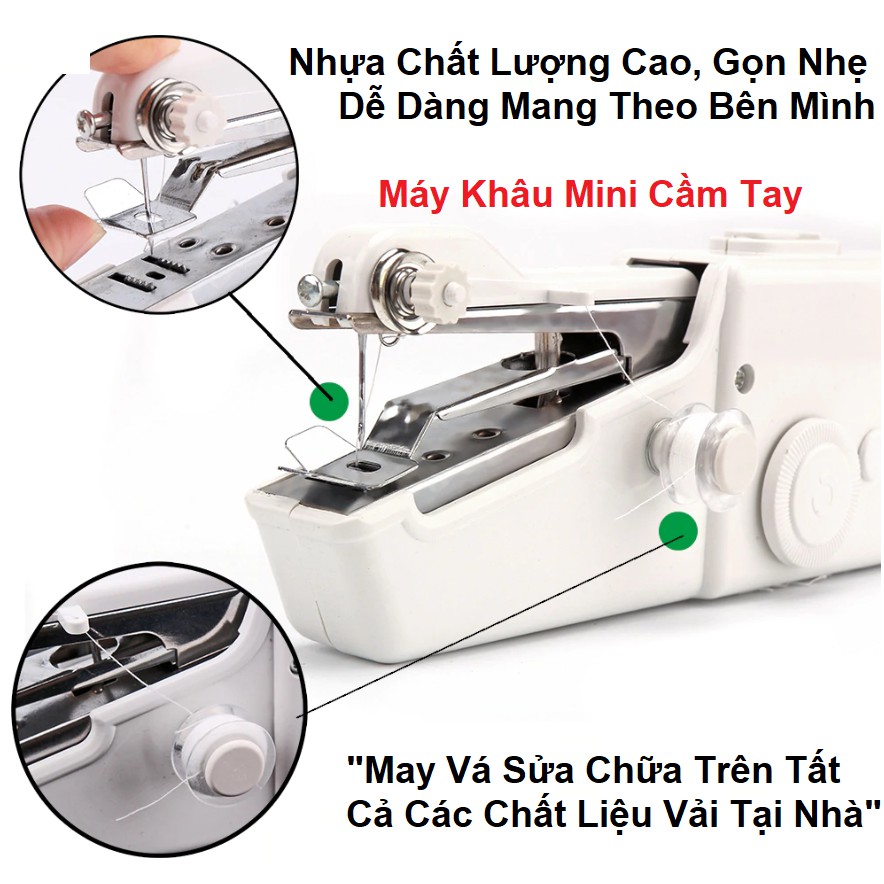 Nhựa Chất Lượng Cao, Gọn Nhẹ
Dễ Dàng Mang Theo Bên Mình

Máy Khâu Mini Cầm Tay

"May Vá Sửa Chữa Trên Tất Cả Các Chất Liệu Vải Tại Nhà"