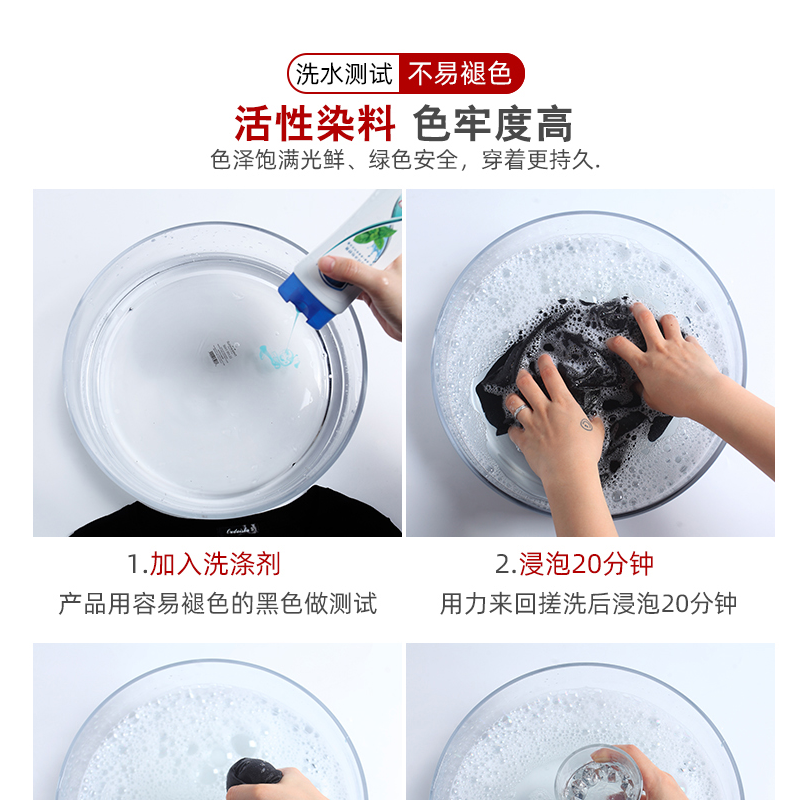 洗水测试 不易褪色

活性染料 色牢度高

色泽饱满光鲜、绿色安全，穿着更持久.

1.加入洗涤剂

产品用容易褪色的黑色做测试

2.浸泡20分钟

用力来回搓洗后浸泡20分钟