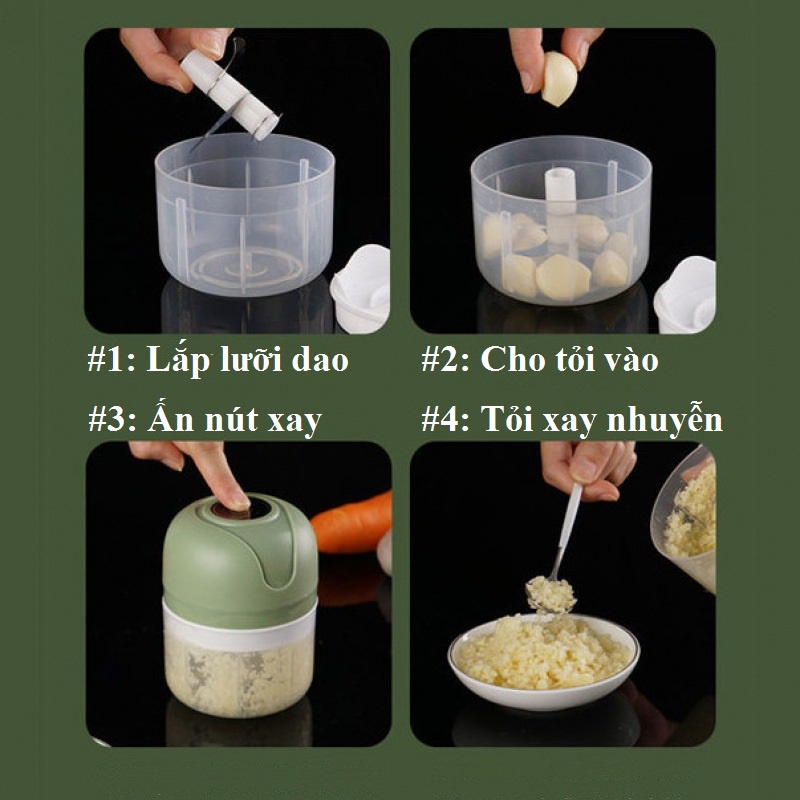 #1: Lắp lưỡi dao

#2: Cho tỏi vào

#3: Ấn nút xay

#4: Tỏi xay nhuyễn