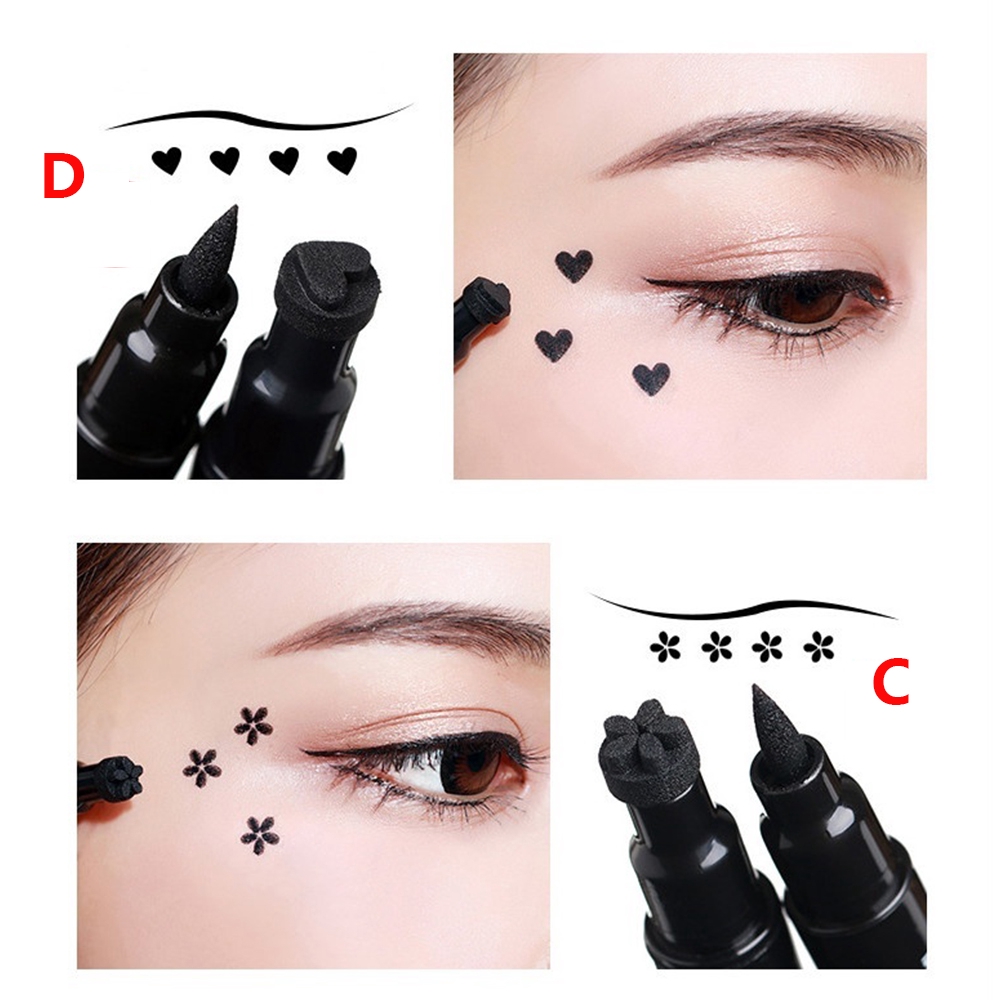 D

C