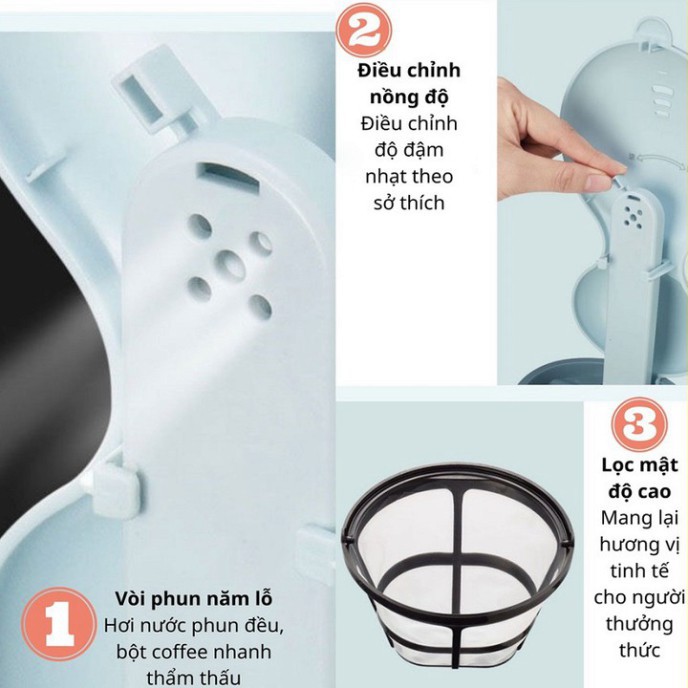 2
Điều chỉnh nồng độ
Điều chỉnh độ đậm nhạt theo sở thích

3
Lọc mật độ cao
Mang lại hương vị tinh tế cho người thưởng thức

1
Vòi phun năm lỗ
Hơi nước phun đều, bột coffee nhanh thẩm thấu