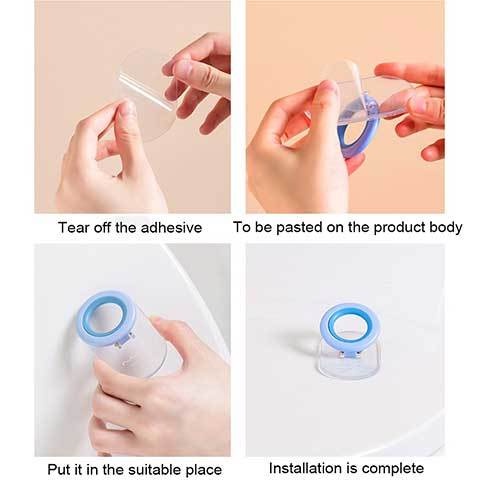 Tear off the adhesive

To be pasted on the product body

Put it in the suitable place

Installation is complete