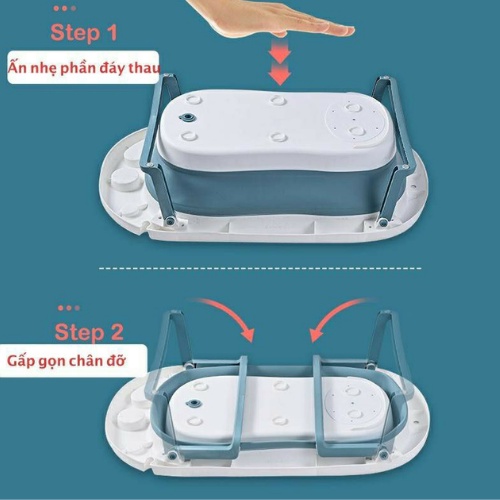 Step 1
Ấn nhẹ phần đáy thau

Step 2
Gấp gọn chân đỡ