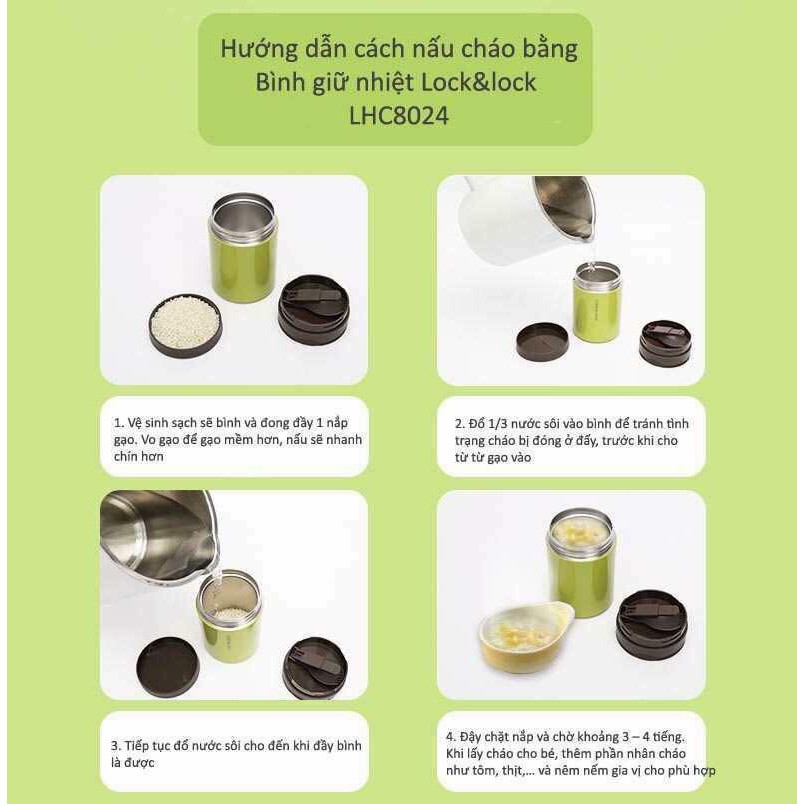 Hướng dẫn cách nấu cháo bằng Bình giữ nhiệt Lock&lock LHC8024

1. Vệ sinh sạch sẽ bình và đong đầy 1 nắp gạo. Vo gạo để gạo mềm hơn, nấu sẽ nhanh chín hơn

2. Đổ 1/3 nước sôi vào bình để tránh tình trạng cháo bị đóng ở đấy, trước khi cho từ từ gạo vào

3. Tiếp tục đổ nước sôi cho đến khi đầy bình là được

4. Đậy chặt nắp và chờ khoảng 3 – 4 tiếng. Khi lấy cháo cho bé, thêm phần nhân cháo như tôm, thịt,... và nêm nếm gia vị cho phù hợp