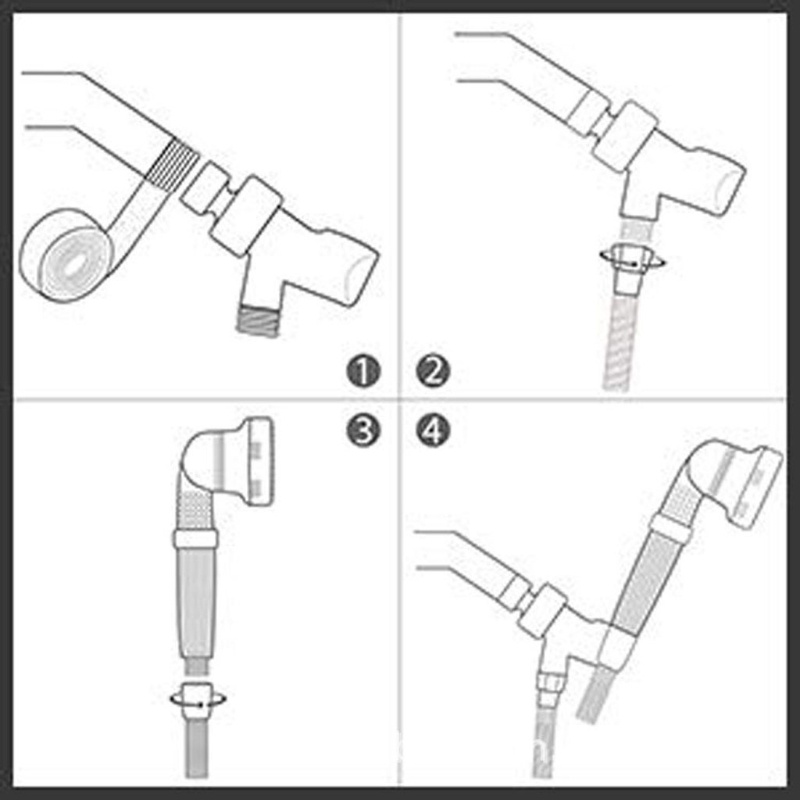 1
2
3
4