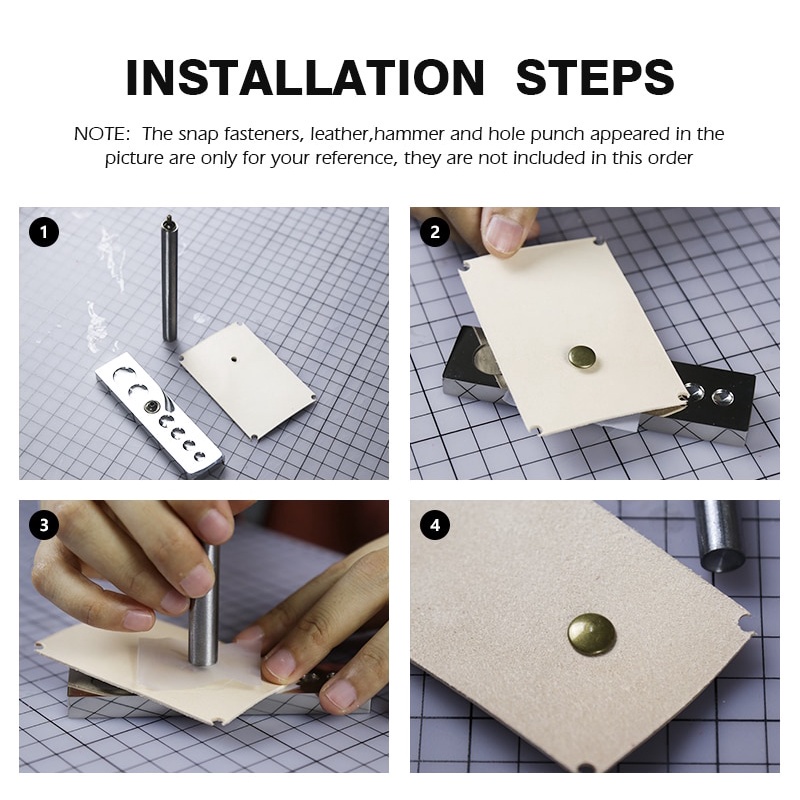 INSTALLATION STEPS

NOTE: The snap fasteners, leather,hammer and hole punch appeared in the picture are only for your reference, they are not included in this order

1

2

3

4