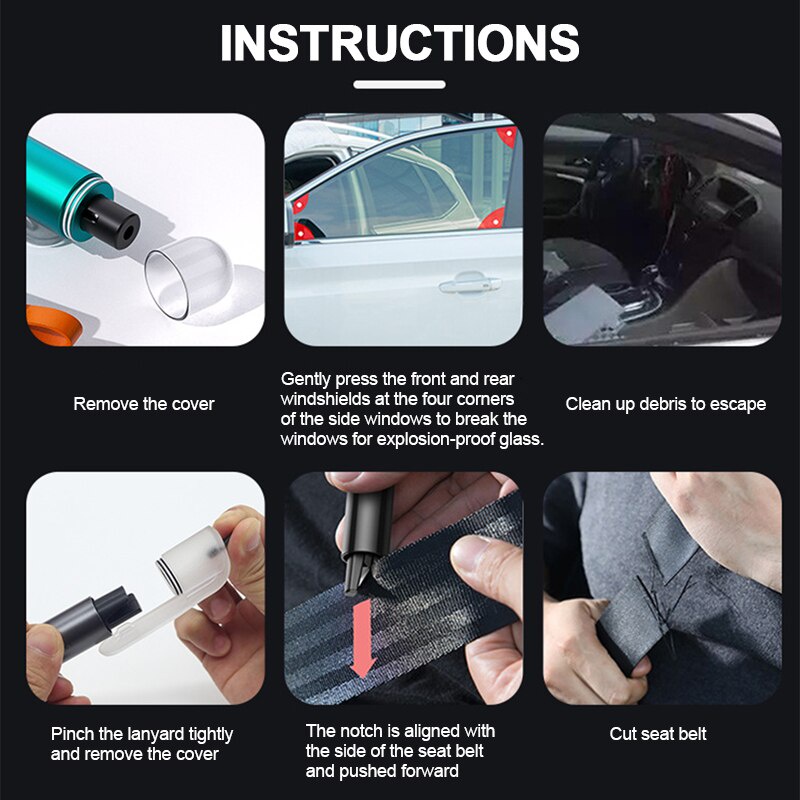 INSTRUCTIONS

Remove the cover

Gently press the front and rear windshields at the four corners of the side windows to break the windows for explosion-proof glass.

Clean up debris to escape

Pinch the lanyard tightly and remove the cover

The notch is aligned with the side of the seat belt and pushed forward

Cut seat belt