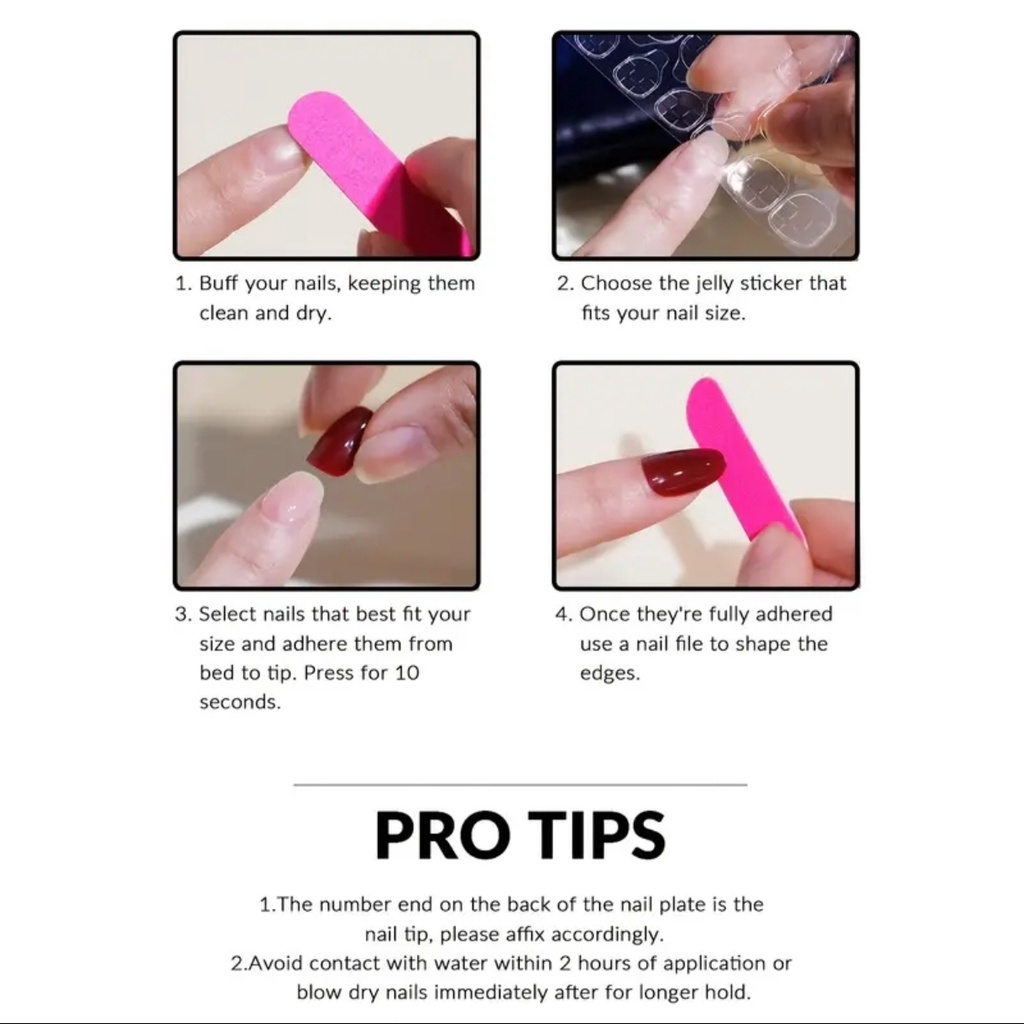 1. Buff your nails, keeping them clean and dry.

2. Choose the jelly sticker that fits your nail size.

3. Select nails that best fit your size and adhere them from bed to tip. Press for 10 seconds.

4. Once they're fully adhered use a nail file to shape the edges.

PRO TIPS

1.The number end on the back of the nail plate is the nail tip, please affix accordingly.
2.Avoid contact with water within 2 hours of application or blow dry nails immediately after for longer hold.