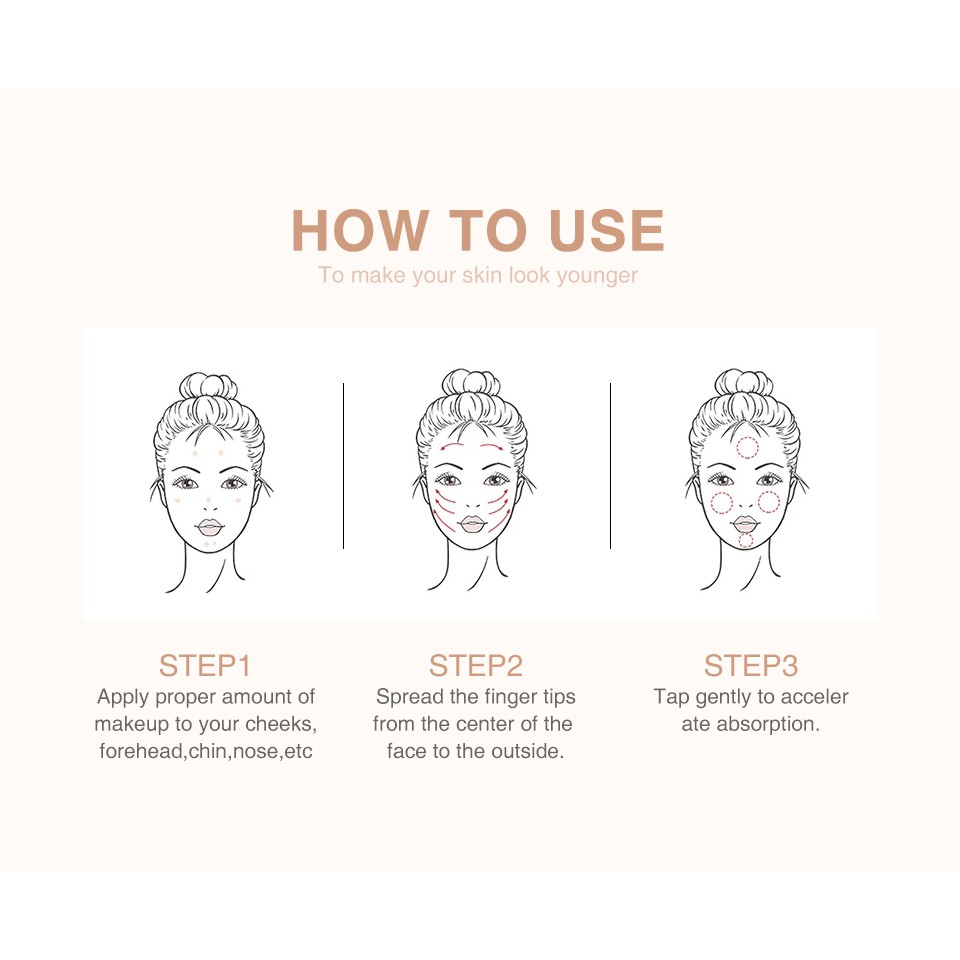 HOW TO USE

To make your skin look younger

STEP1

Apply proper amount of makeup to your cheeks, forehead,chin,nose,etc

STEP2

Spread the finger tips from the center of the face to the outside.

STEP3

Tap gently to acceler ate absorption.