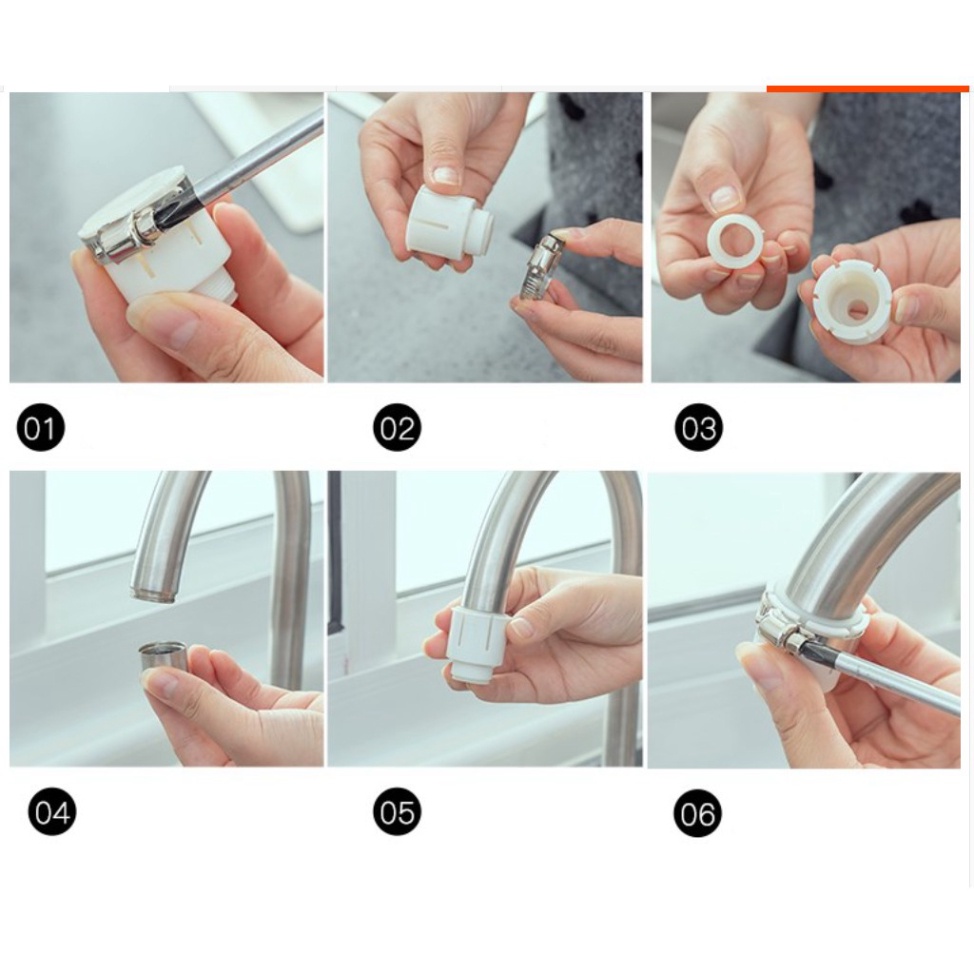 01

02

03

04

05

06