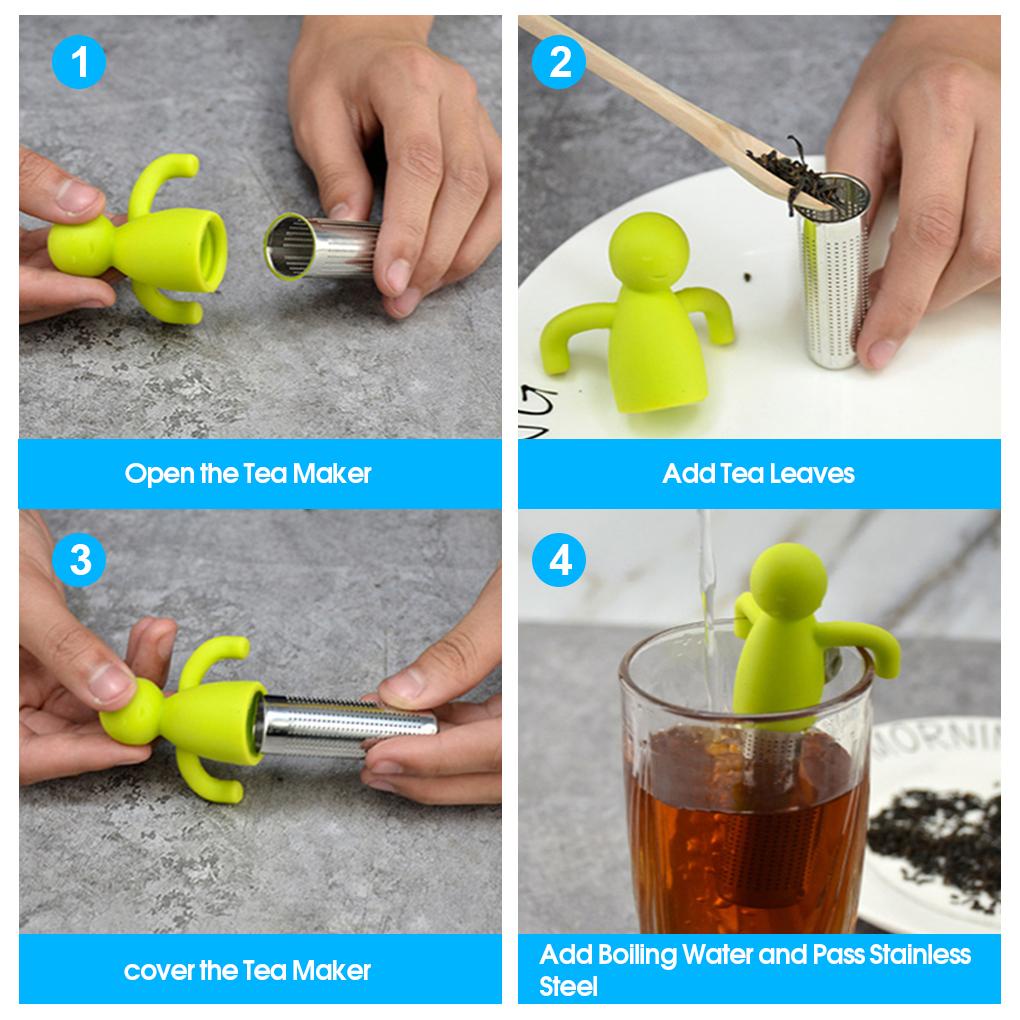 1

Open the Tea Maker

2

NG

Add Tea Leaves

3

cover the Tea Maker

4

MORNI

Add Boiling Water and Pass Stainless Steel