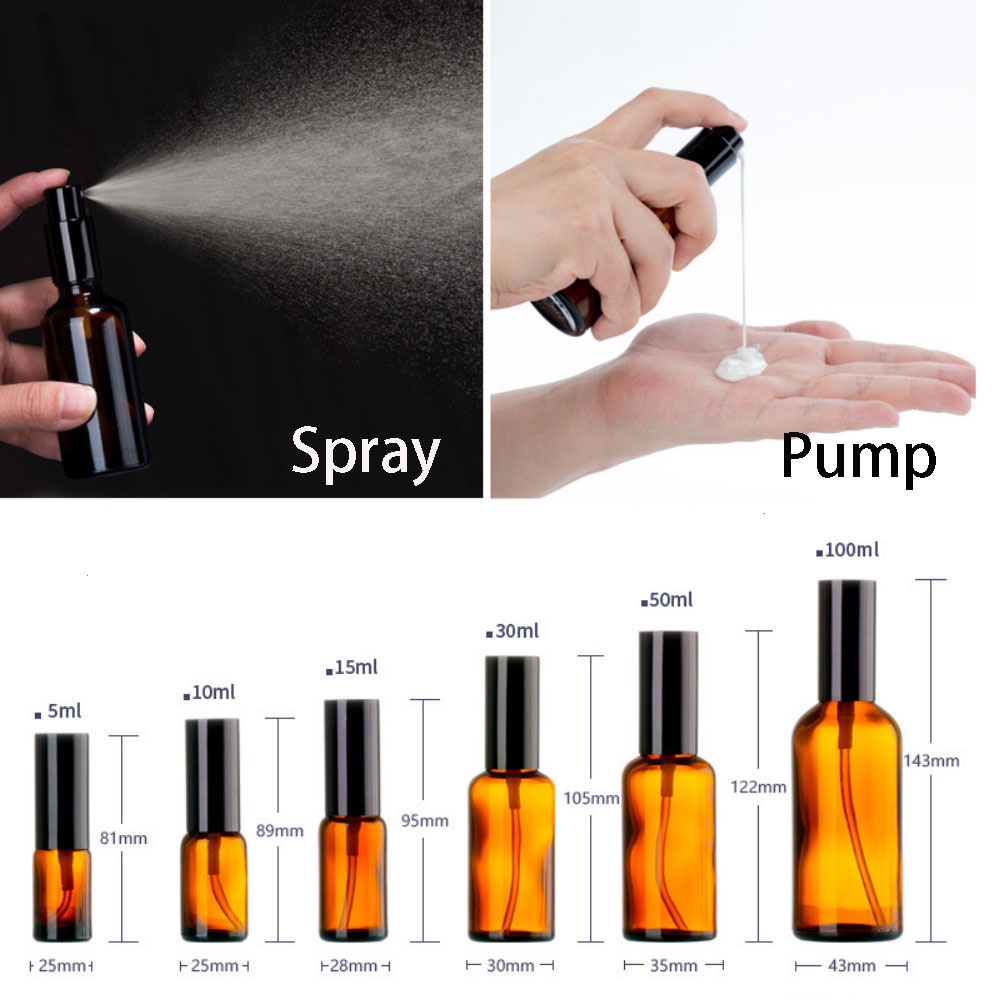 Spray

Pump

5ml
81mm
25mm

10ml
89mm
25mm

15ml
95mm
28mm

30ml
105mm
30mm

50ml
122mm
35mm

100ml
143mm
43mm