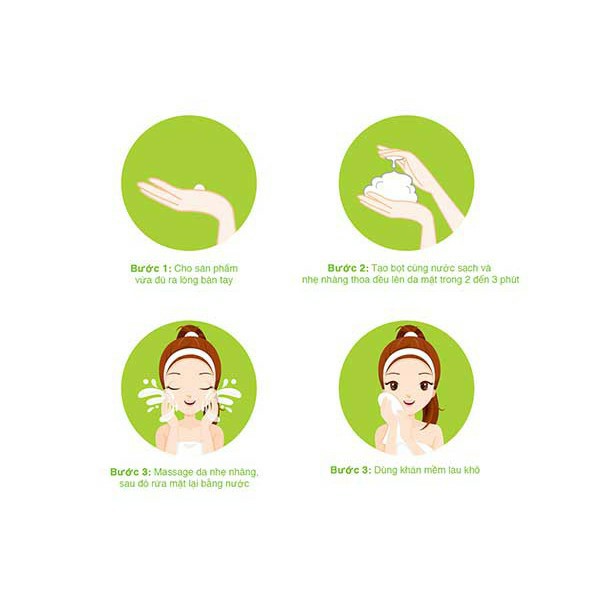 Bước 1: Cho sản phẩm vừa đủ ra lòng bàn tay

Bước 2: Tạo bọt cùng nước sạch và nhẹ nhàng thoa đều lên da mặt trong 2 đến 3 phút

Bước 3: Massage da nhẹ nhàng, sau đó rửa mặt lại bằng nước

Bước 3: Dùng khăn mềm lau khô