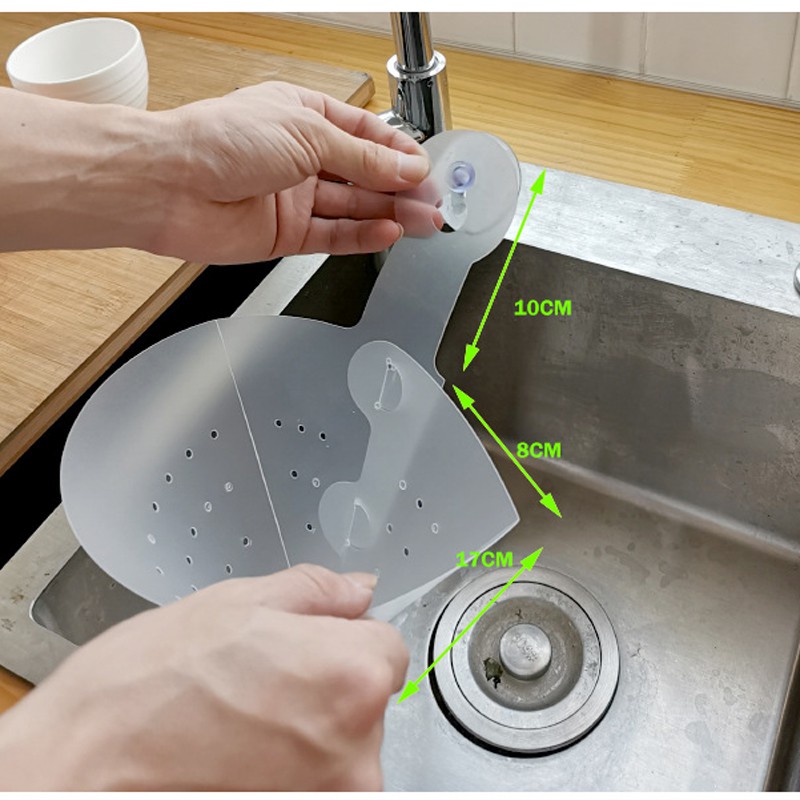 10CM
8CM
17CM