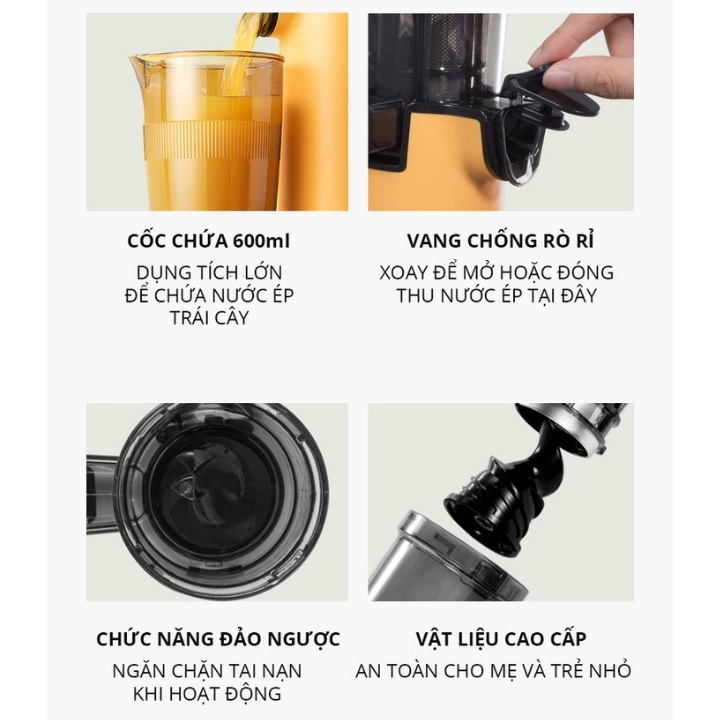 CỐC CHỨA 600ml
DỤNG TÍCH LỚN
ĐỂ CHỨA NƯỚC ÉP
TRÁI CÂY

VANG CHỐNG RÒ RỈ
XOAY ĐỂ MỞ HOẶC ĐÓNG
THU NƯỚC ÉP TẠI ĐÂY

CHỨC NĂNG ĐẢO NGƯỢC
NGĂN CHẶN TAI NẠN
KHI HOẠT ĐỘNG

VẬT LIỆU CAO CẤP
AN TOÀN CHO MẸ VÀ TRẺ NHỎ