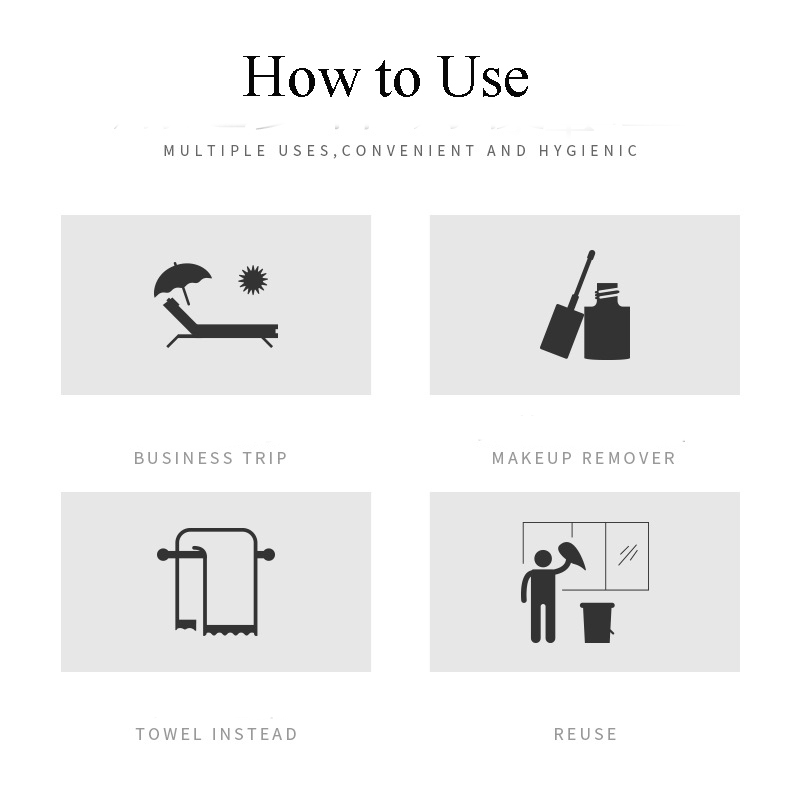 How to Use

MULTIPLE USES,CONVENIENT AND HYGIENIC

BUSINESS TRIP

MAKEUP REMOVER

TOWEL INSTEAD

REUSE