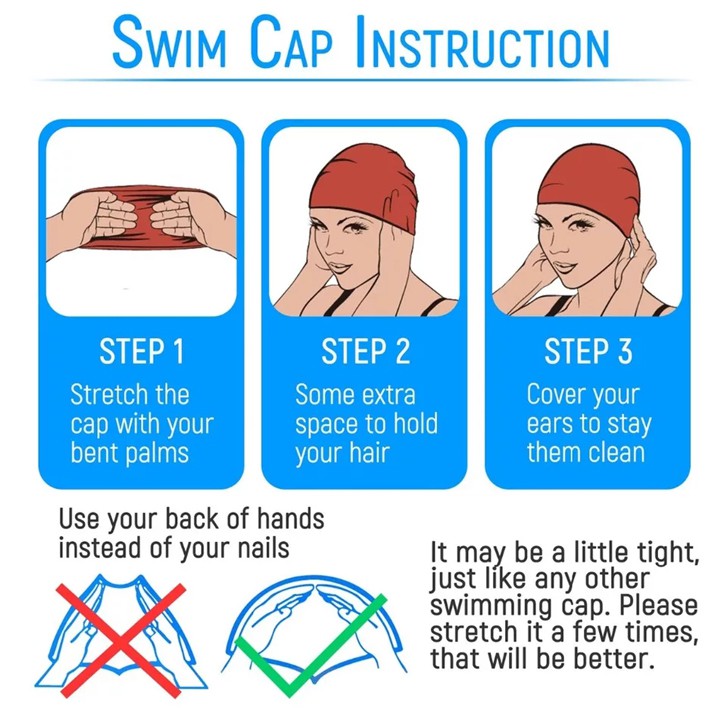 SWIM CAP INSTRUCTION

STEP 1
Stretch the cap with your bent palms

STEP 2
Some extra space to hold your hair

STEP 3
Cover your ears to stay them clean

Use your back of hands instead of your nails

It may be a little tight, just like any other swimming cap. Please stretch it a few times, that will be better.