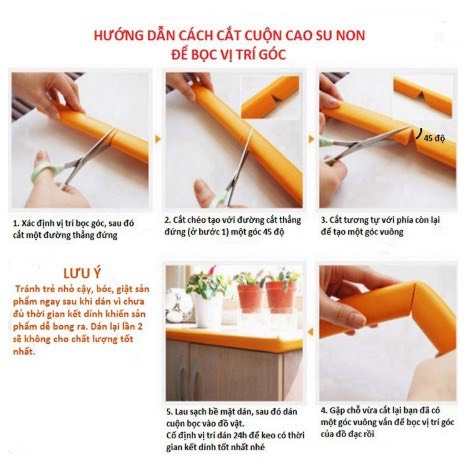 HƯỚNG DẪN CÁCH CẮT CUỘN CAO SU NON
ĐỂ BỌC VỊ TRÍ GÓC

45 độ

1. Xác định vị trí bọc góc, sau đó cắt một đường thẳng đứng

2. Cắt chéo tạo với đường cắt thẳng đứng (ở bước 1) một góc 45 độ

3. Cắt tương tự với phía còn lại để tạo một góc vuông

LƯU Ý
Tránh trẻ nhỏ cậy, bóc, giật sản phẩm ngay sau khi dán vì chưa đủ thời gian kết dính khiến sản phẩm dễ bong ra. Dán lại lần 2 sẽ không cho chất lượng tốt nhất.

5. Lau sạch bề mặt dán, sau đó dán cuộn bọc vào đồ vật.
Cố định vị trí dán 24h để keo có thời gian kết dính tốt nhất nhé

4. Gập chỗ vừa cắt lại bạn đã có một góc vuông vắn để bọc vị trí góc của đồ đạc rồi