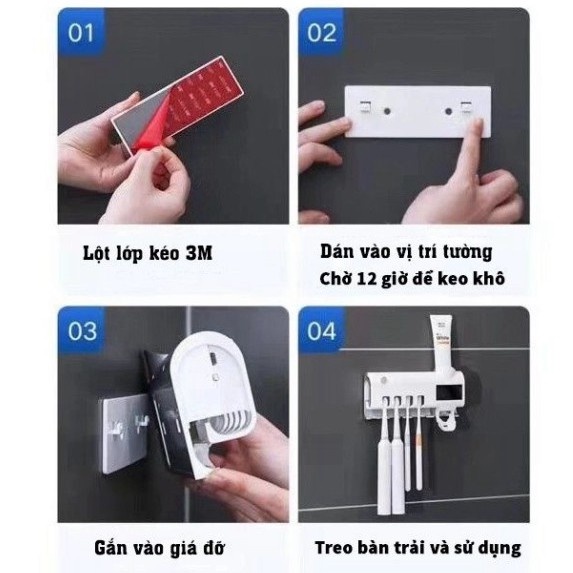 01

Lột lớp kéo 3M

02

Dán vào vị trí tường
Chờ 12 giờ để keo khô

03

Gắn vào giá đỡ

04

Treo bàn trải và sử dụng