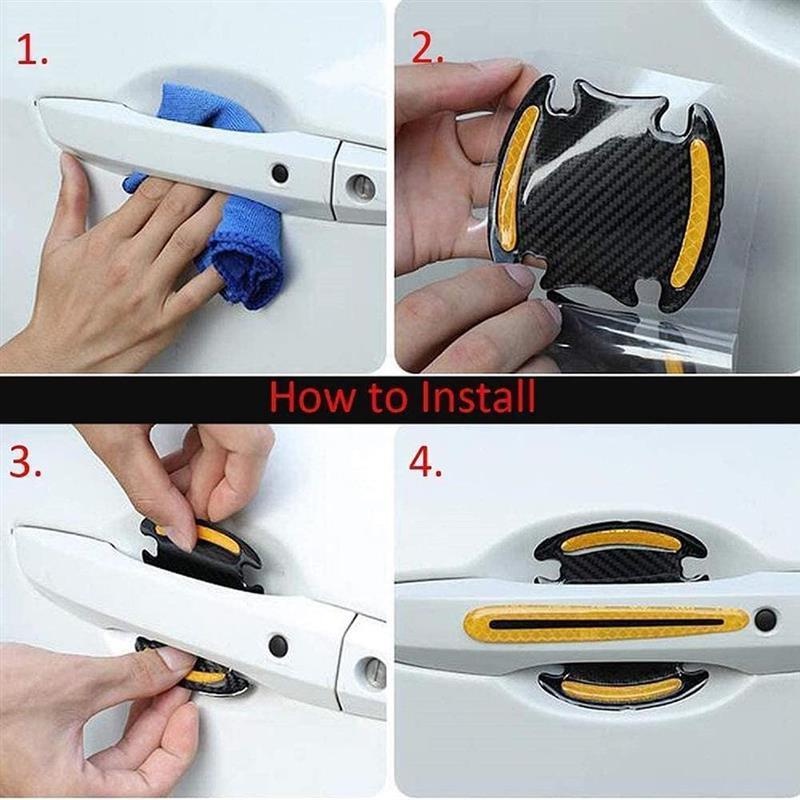 1.

2.

How to Install

3.

4.