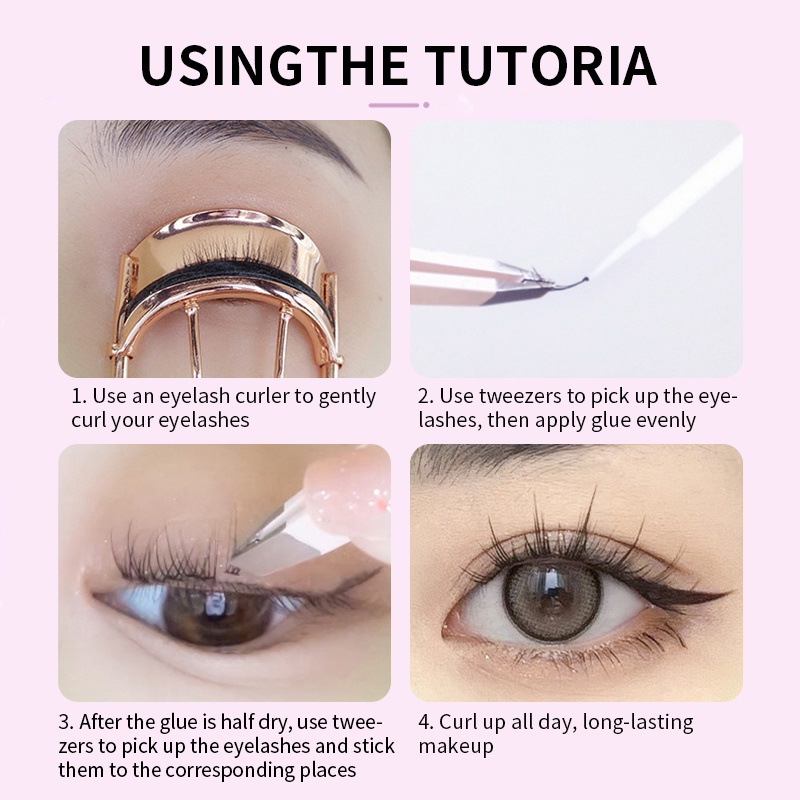 USINGTHE TUTORIA

1. Use an eyelash curler to gently curl your eyelashes

2. Use tweezers to pick up the eyelashes, then apply glue evenly

3. After the glue is half dry, use tweezers to pick up the eyelashes and stick them to the corresponding places

4. Curl up all day, long-lasting makeup