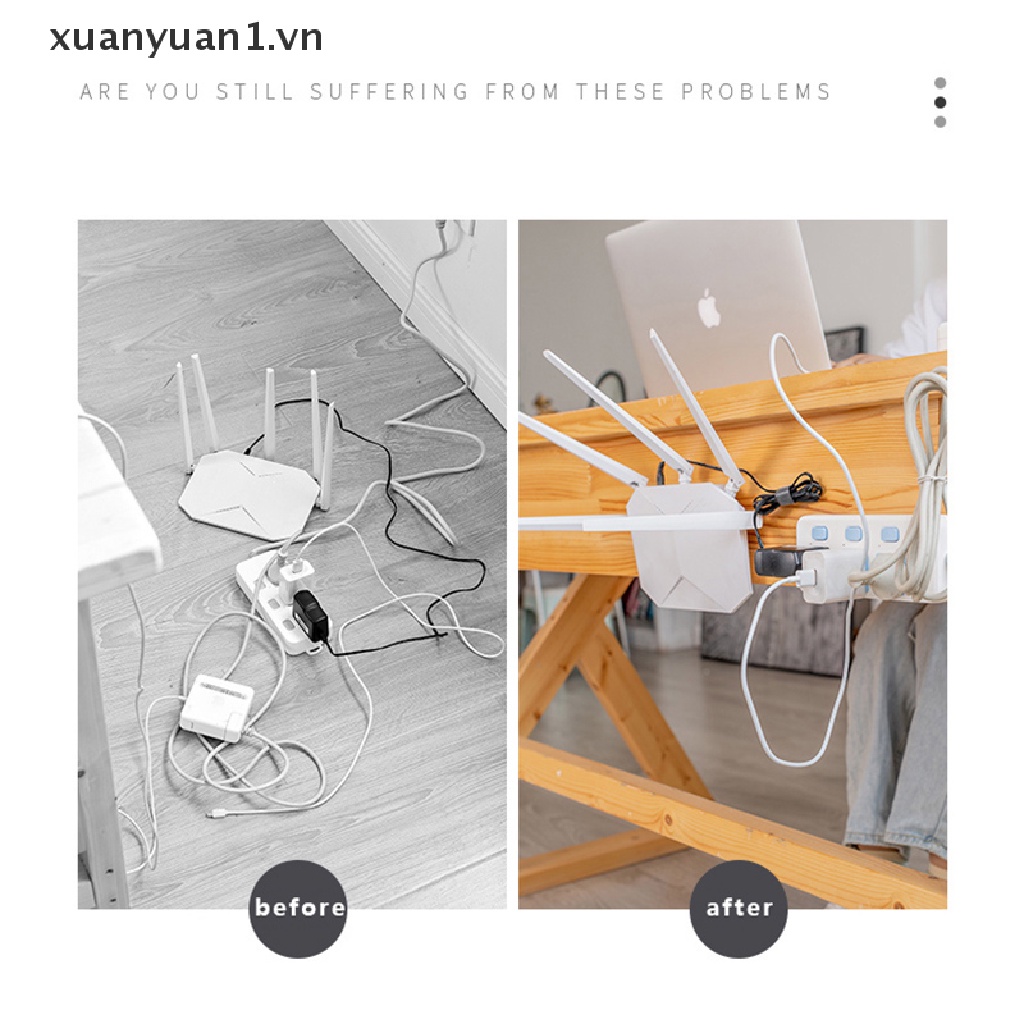 xuanyuan1.vn

ARE YOU STILL SUFFERING FROM THESE PROBLEMS

before

after