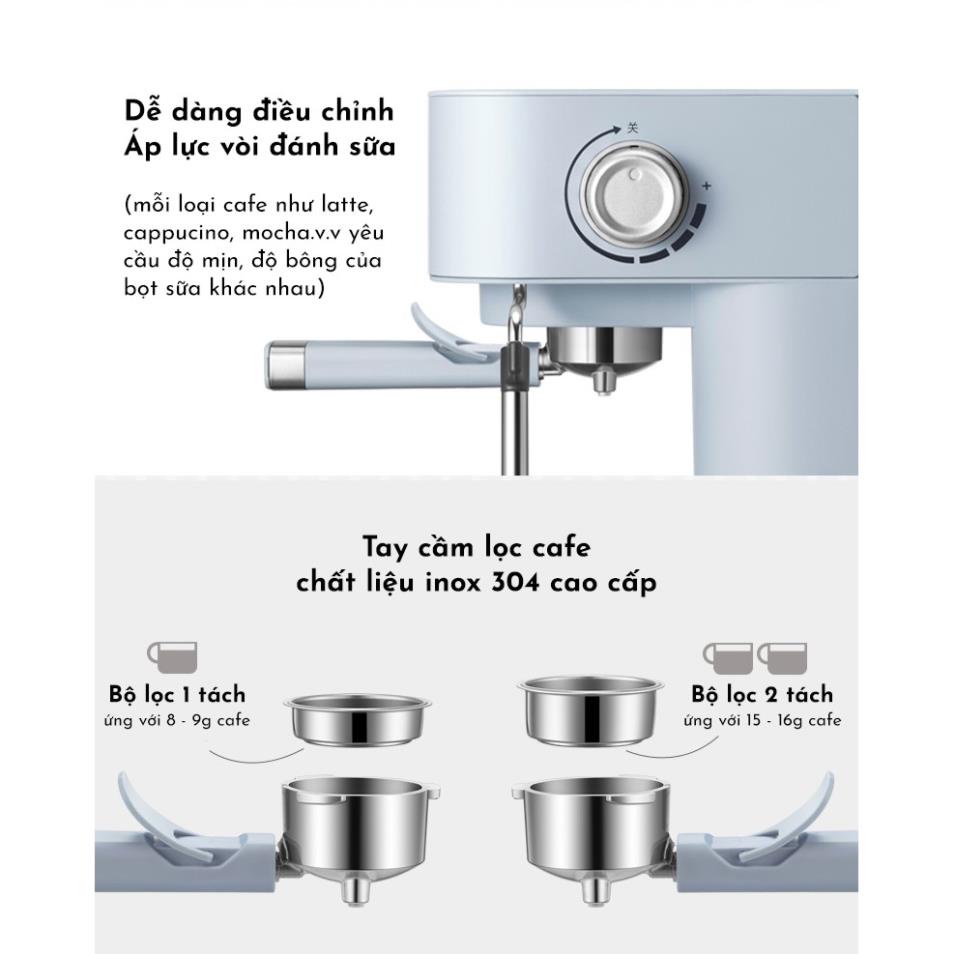 Dễ dàng điều chỉnh
Áp lực vòi đánh sữa

(mỗi loại cafe như latte, cappucino, mocha.v.v yêu cầu độ mịn, độ bông của bọt sữa khác nhau)

关
+

Tay cầm lọc cafe
chất liệu inox 304 cao cấp

Bộ lọc 1 tách
ứng với 8 - 9g cafe

Bộ lọc 2 tách
ứng với 15 - 16g cafe