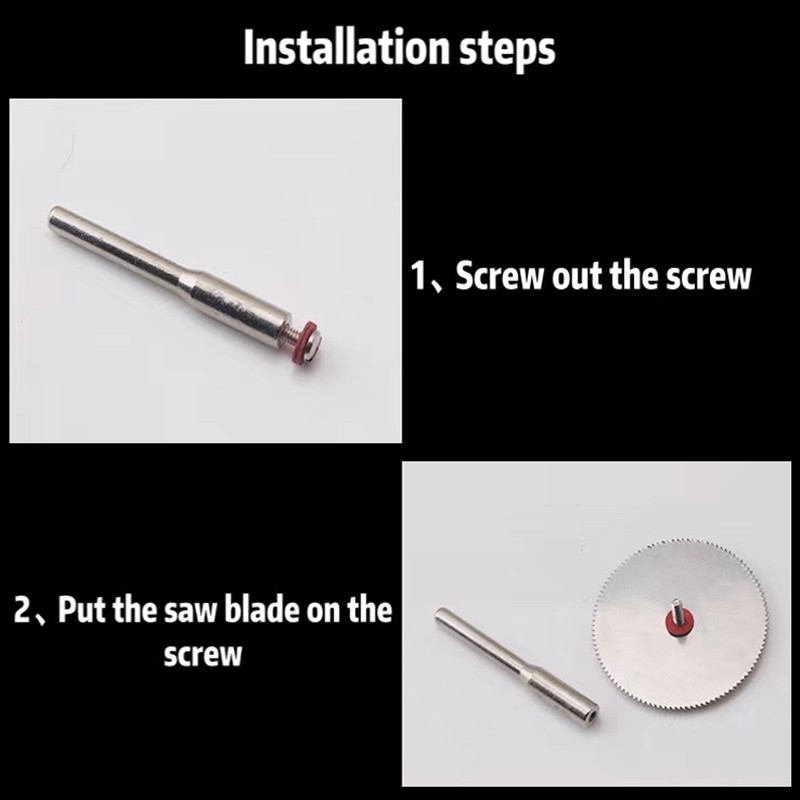 Installation steps

1、Screw out the screw

2、Put the saw blade on the screw