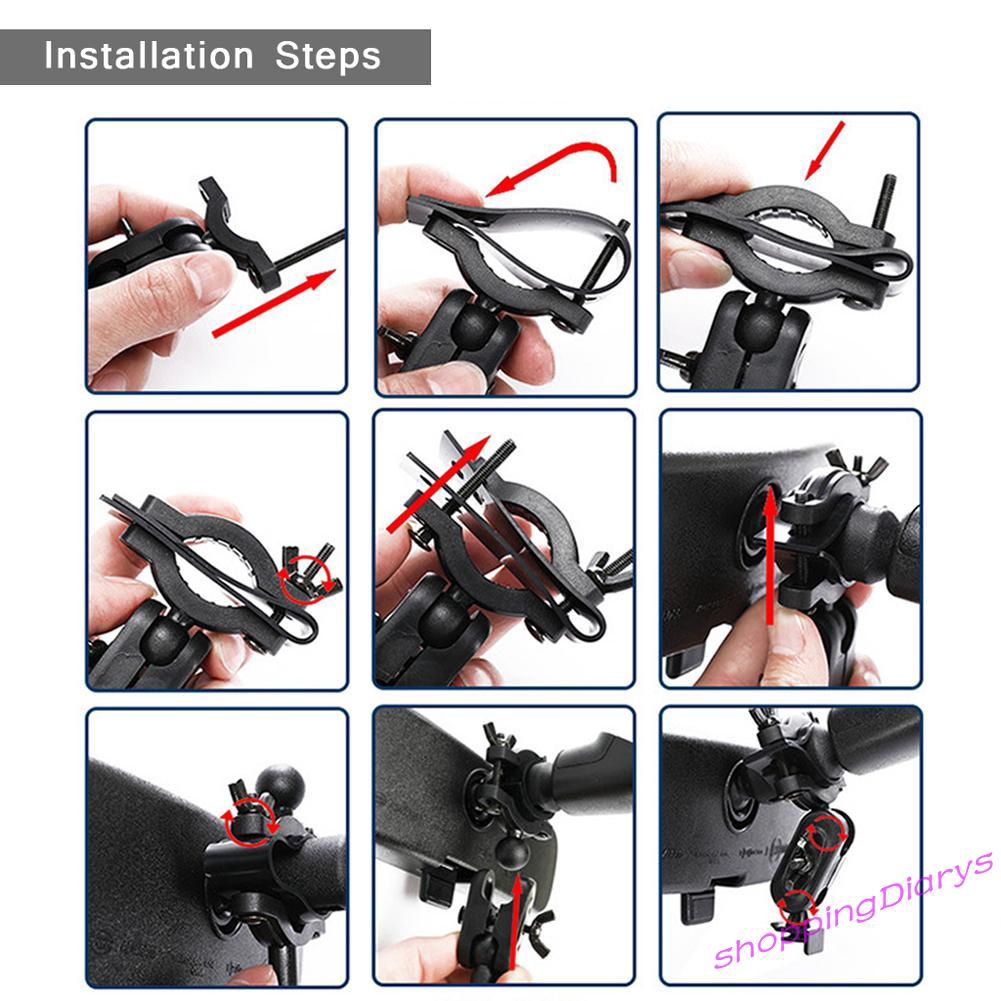 Installation Steps

shoppingDiarys