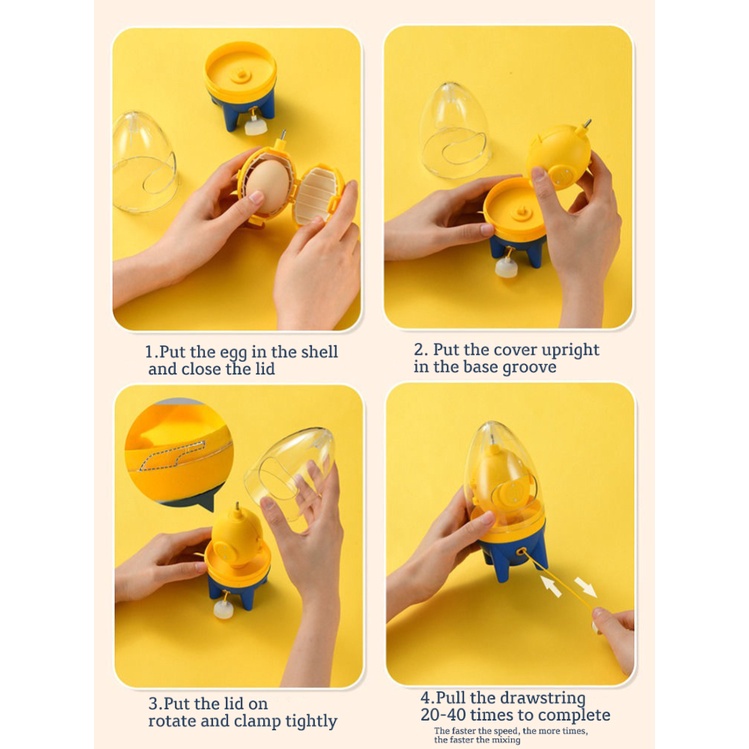 1.Put the egg in the shell and close the lid

2. Put the cover upright in the base groove

3.Put the lid on rotate and clamp tightly

4.Pull the drawstring 20-40 times to complete

The faster the speed, the more times, the faster the mixing