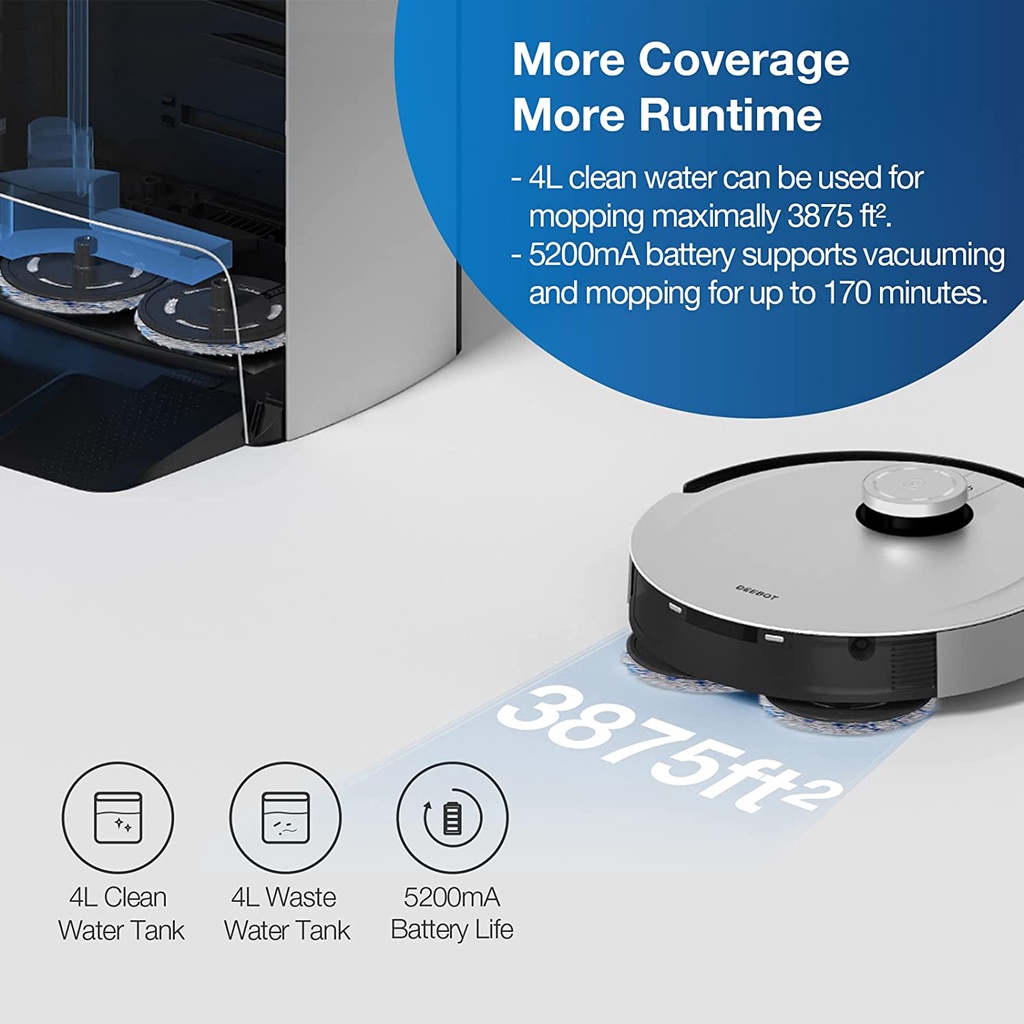 More Coverage
More Runtime

- 4L clean water can be used for mopping maximally 3875 ft².
- 5200mA battery supports vacuuming and mopping for up to 170 minutes.

DEEBOT

3875ft²

4L Clean
Water Tank

4L Waste
Water Tank

5200mA
Battery Life