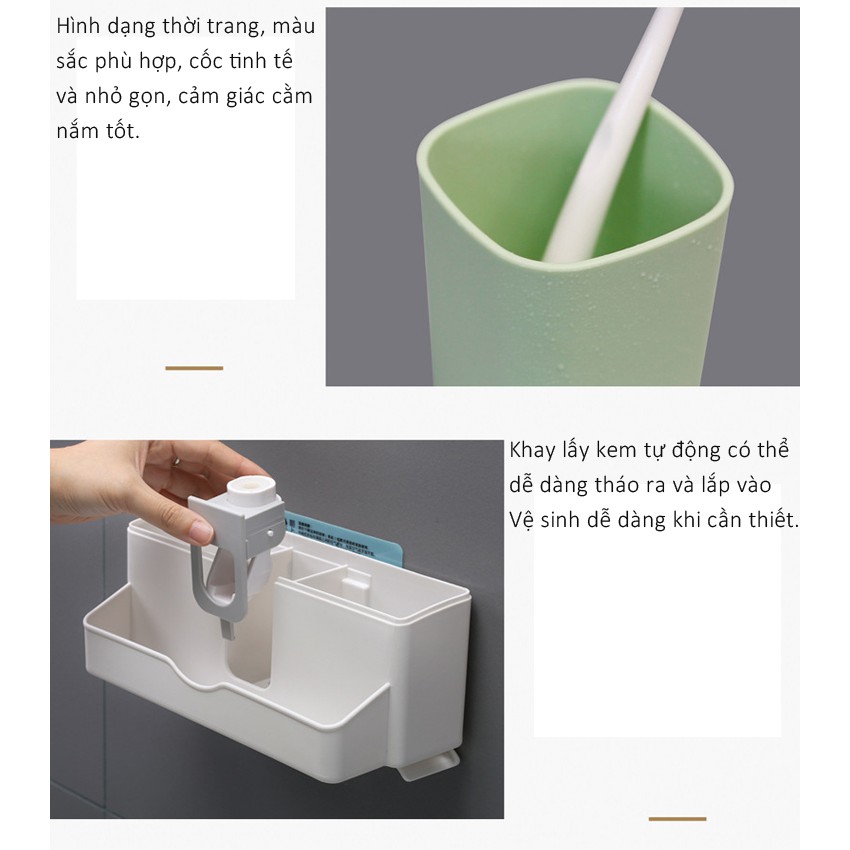 Hình dạng thời trang, màu sắc phù hợp, cốc tinh tế và nhỏ gọn, cảm giác cầm nắm tốt.

Khay lấy kem tự động có thể dễ dàng tháo ra và lắp vào Vệ sinh dễ dàng khi cần thiết.