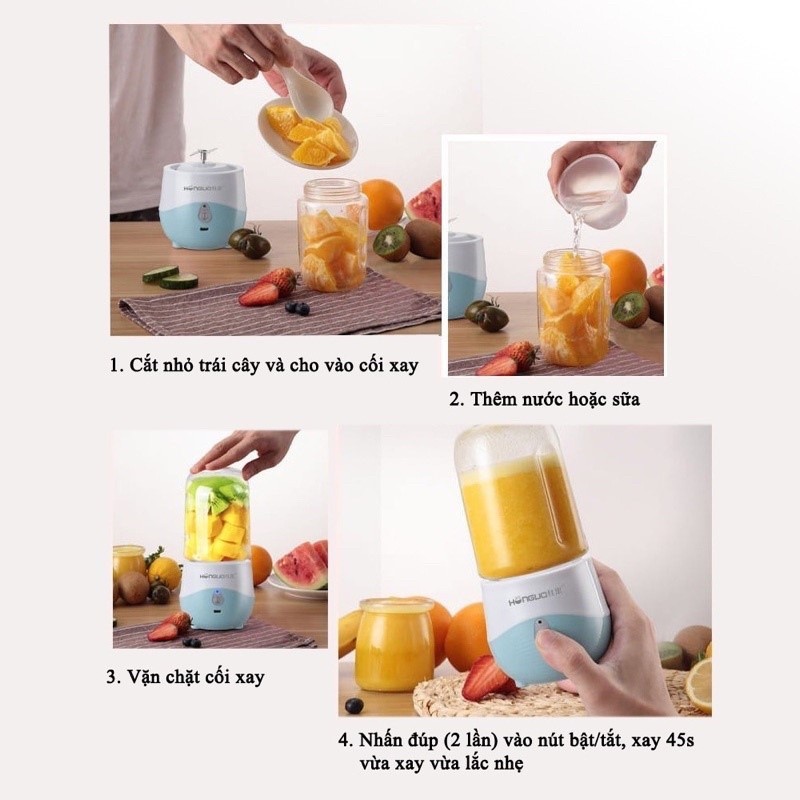 HONGUO

1. Cắt nhỏ trái cây và cho vào cối xay

2. Thêm nước hoặc sữa

HONGUO

3. Vặn chặt cối xay

HONGUO

4. Nhấn đúp (2 lần) vào nút bật/tắt, xay 45s vừa xay vừa lắc nhẹ