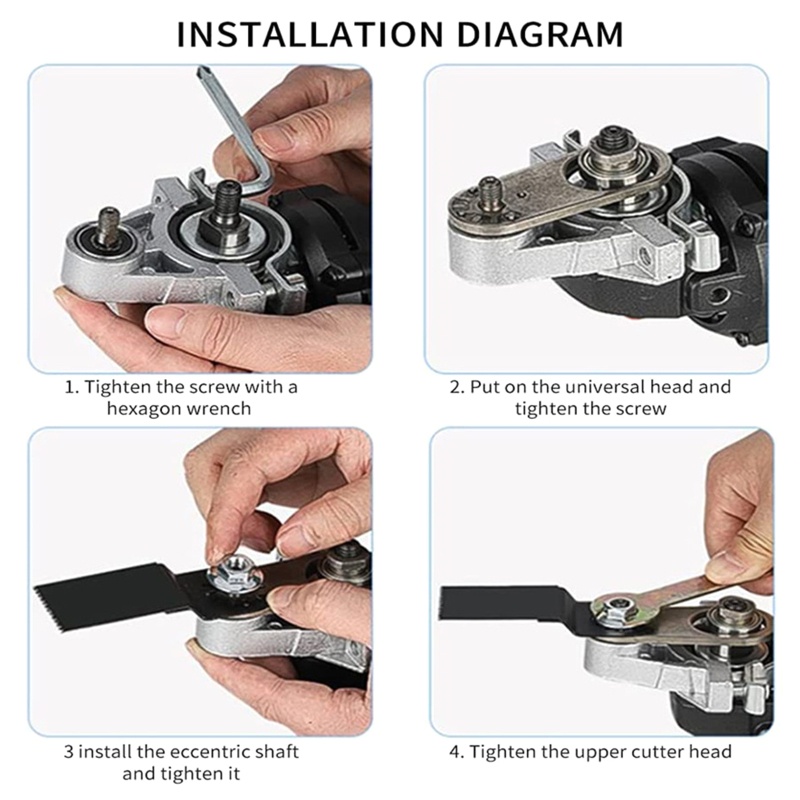 INSTALLATION DIAGRAM

1. Tighten the screw with a hexagon wrench

2. Put on the universal head and tighten the screw

3 install the eccentric shaft and tighten it

4. Tighten the upper cutter head