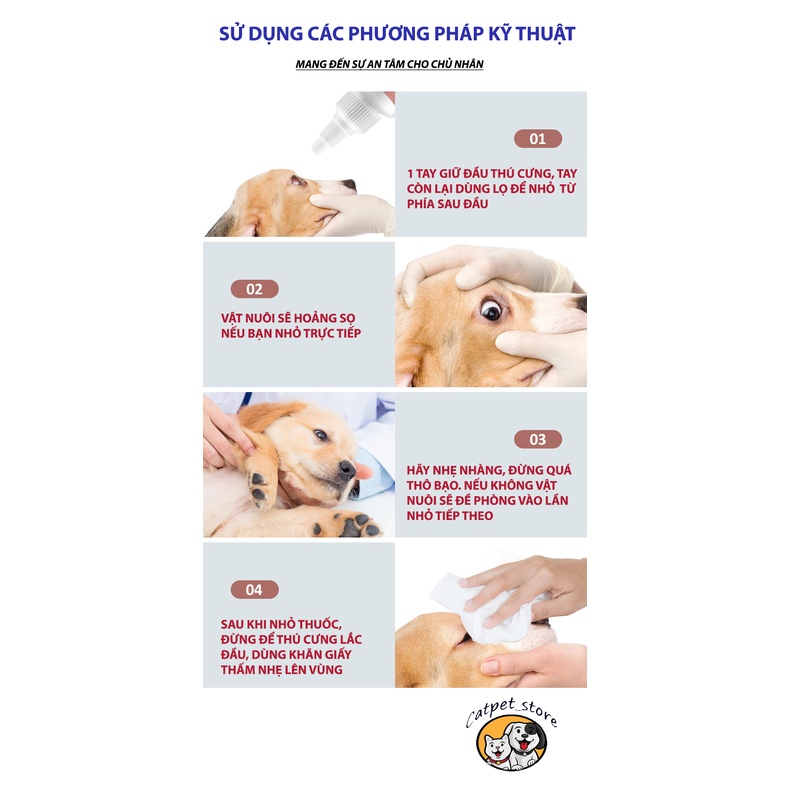 SỬ DỤNG CÁC PHƯƠNG PHÁP KỸ THUẬT

MANG ĐẾN SỰ AN TÂM CHO CHỦ NHÂN

01

1 TAY GIỮ ĐẦU THÚ CƯNG, TAY CÒN LẠI DÙNG LỌ ĐỂ NHỎ TỪ PHÍA SAU ĐẦU

02

VẬT NUÔI SẼ HOẢNG SỢ NẾU BẠN NHỎ TRỰC TIẾP

03

HÃY NHẸ NHÀNG, ĐỪNG QUÁ THÔ BẠO. NẾU KHÔNG VẬT NUÔI SẼ ĐỀ PHÒNG VÀO LẦN NHỎ TIẾP THEO

04

SAU KHI NHỎ THUỐC, ĐỪNG ĐỂ THÚ CƯNG LẮC ĐẦU, DÙNG KHĂN GIẤY THẤM NHẸ LÊN VÙNG

Catpet_store