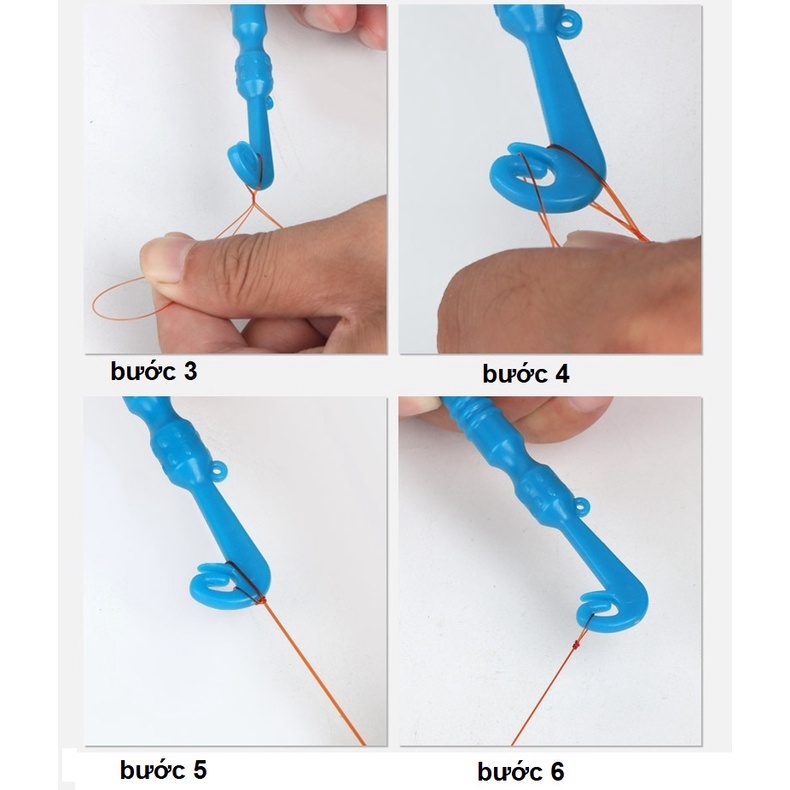 bước 3

bước 4

bước 5

bước 6