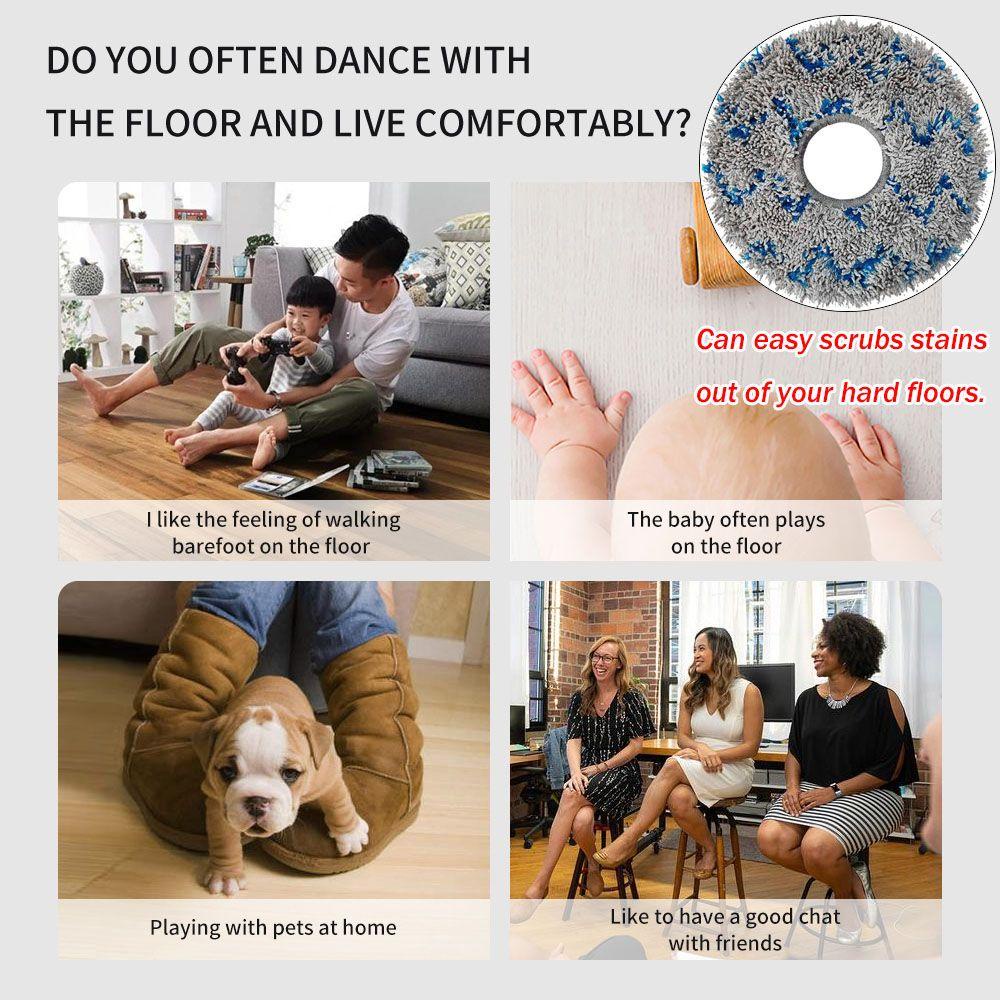 DO YOU OFTEN DANCE WITH
THE FLOOR AND LIVE COMFORTABLY?

Can easy scrubs stains out of your hard floors.

I like the feeling of walking barefoot on the floor

The baby often plays on the floor

Playing with pets at home

Like to have a good chat with friends