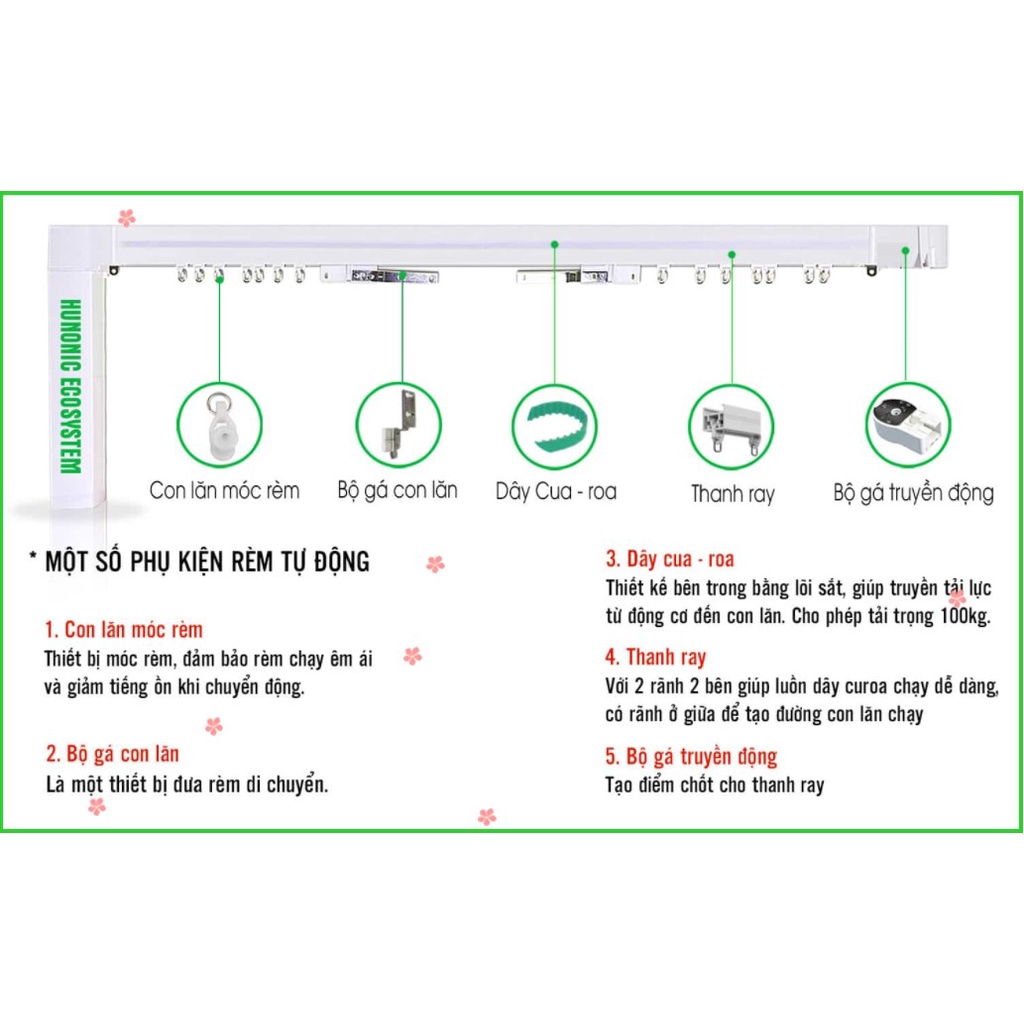 HUNONIC ECOSYSTEM

Con lăn móc rèm

Bộ gá con lăn

Dây Cua - roa

Thanh ray

Bộ gá truyền động

* MỘT SỐ PHỤ KIỆN RÈM TỰ ĐỘNG

1. Con lăn móc rèm
Thiết bị móc rèm, đảm bảo rèm chạy êm ái và giảm tiếng ồn khi chuyển động.

2. Bộ gá con lăn
Là một thiết bị đưa rèm di chuyển.

3. Dây cua - roa
Thiết kế bên trong bằng lõi sắt, giúp truyền tải lực từ động cơ đến con lăn. Cho phép tải trọng 100kg.

4. Thanh ray
Với 2 rãnh 2 bên giúp luồn dây curoa chạy dễ dàng, có rãnh ở giữa để tạo đường con lăn chạy

5. Bộ gá truyền động
Tạo điểm chốt cho thanh ray