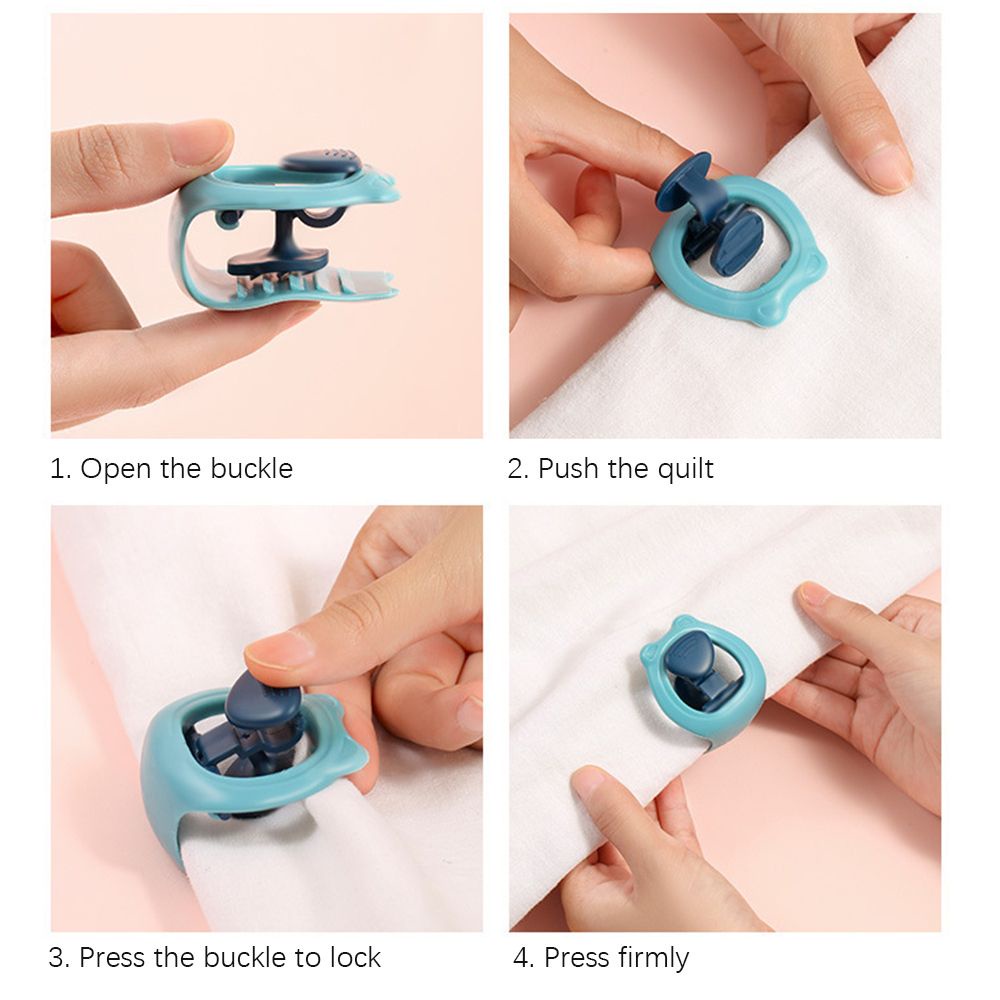 1. Open the buckle

2. Push the quilt

3. Press the buckle to lock

4. Press firmly