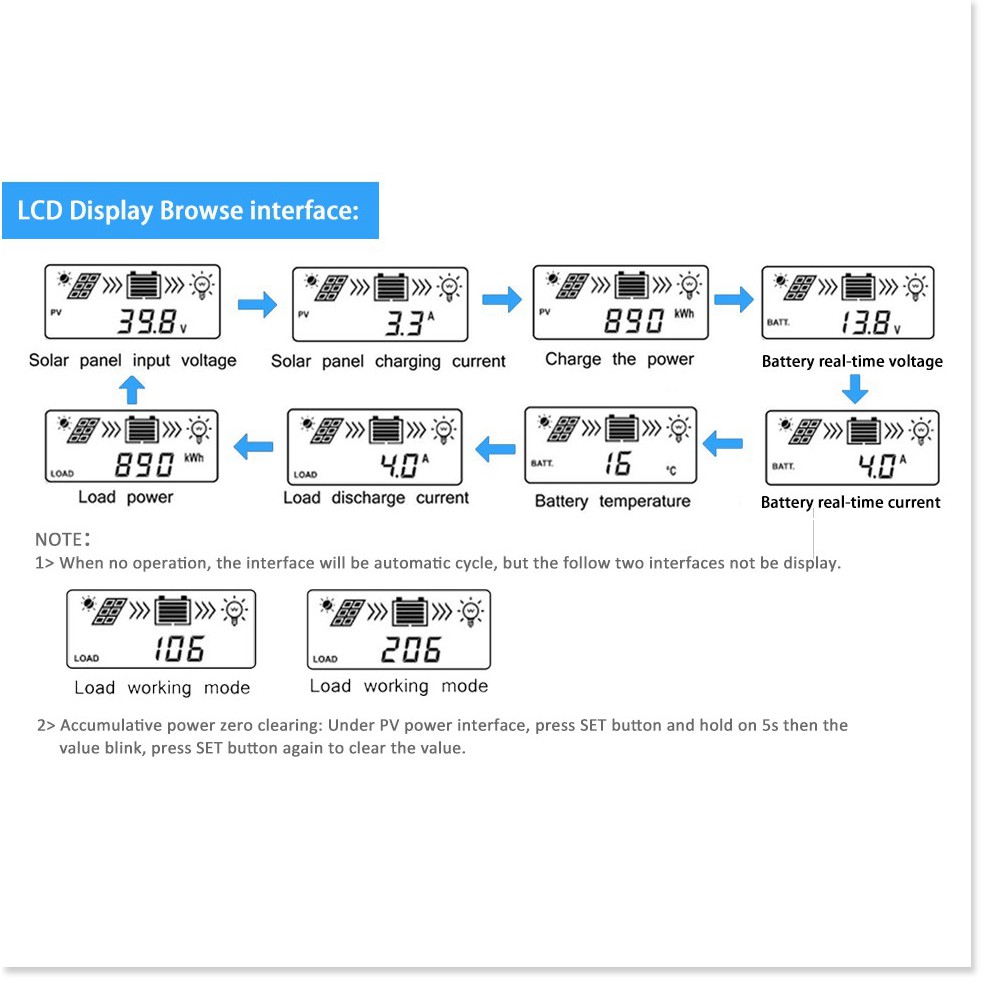 LCD Display Browse interface:

PV 39.8 V
Solar panel input voltage

PV 3.3 A
Solar panel charging current

PV 890 kWh
Charge the power

BATT. 13.8 V
Battery real-time voltage

LOAD 890 kWh
Load power

LOAD 4.0 A
Load discharge current

BATT. 16 °C
Battery temperature

BATT. 4.0 A
Battery real-time current

NOTE:
1> When no operation, the interface will be automatic cycle, but the follow two interfaces not be display.

LOAD 106
Load working mode

LOAD 206
Load working mode

2> Accumulative power zero clearing: Under PV power interface, press SET button and hold on 5s then the value blink, press SET button again to clear the value.