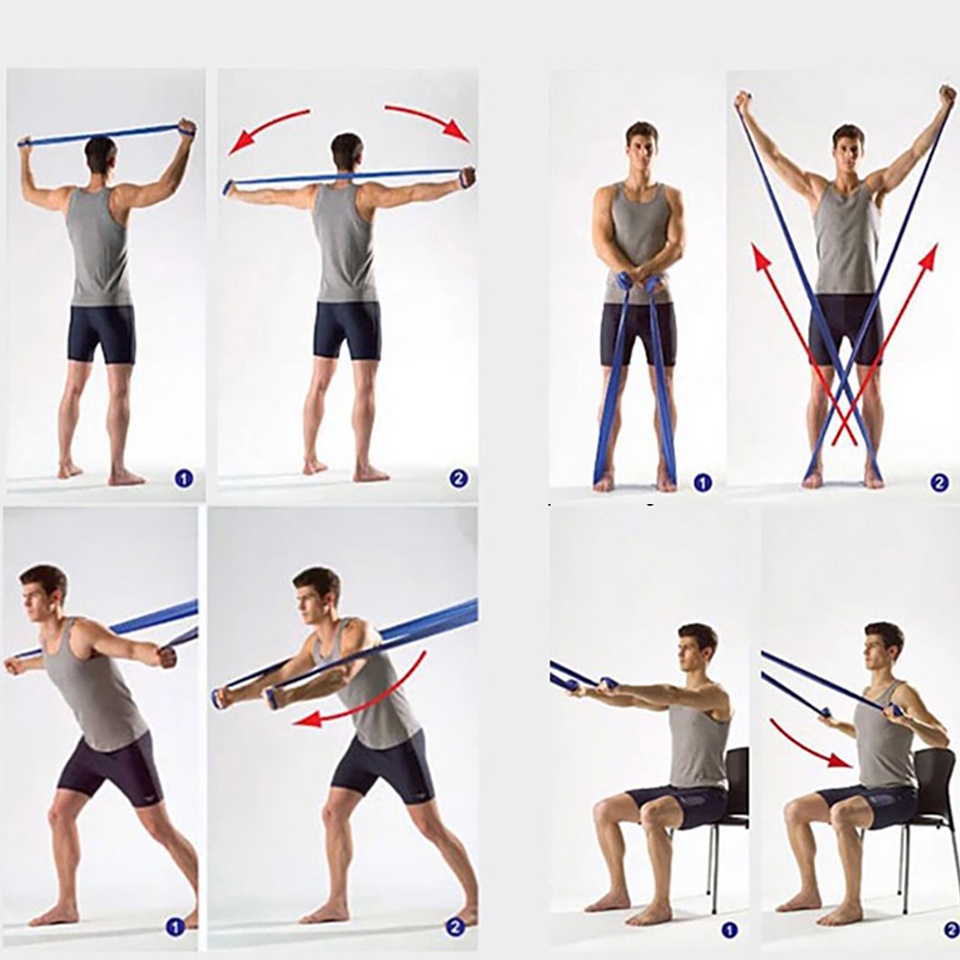 1
2
1
2
1
2
1
2