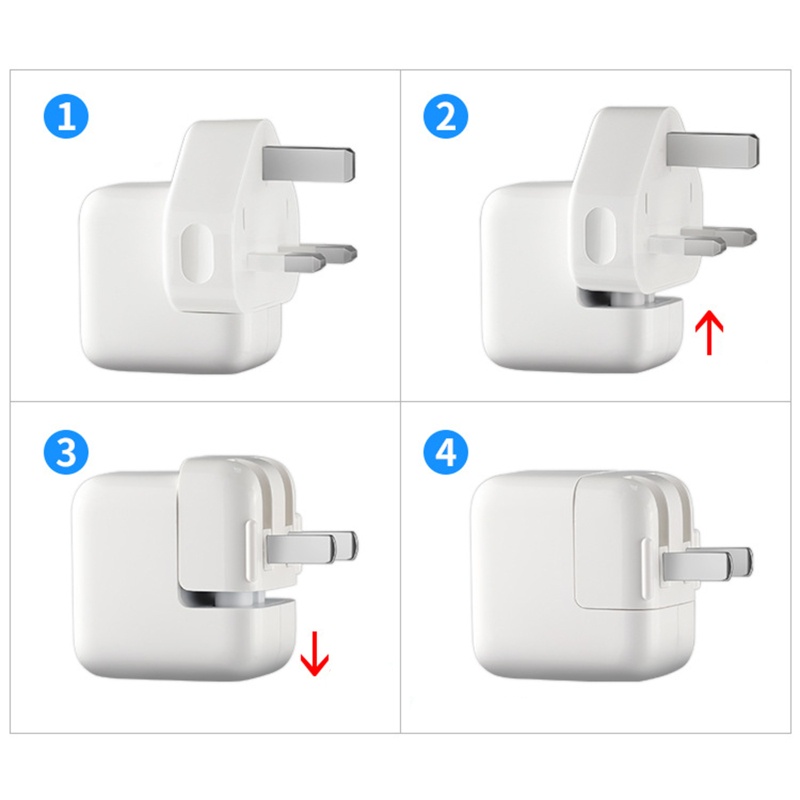 1

2

3

4